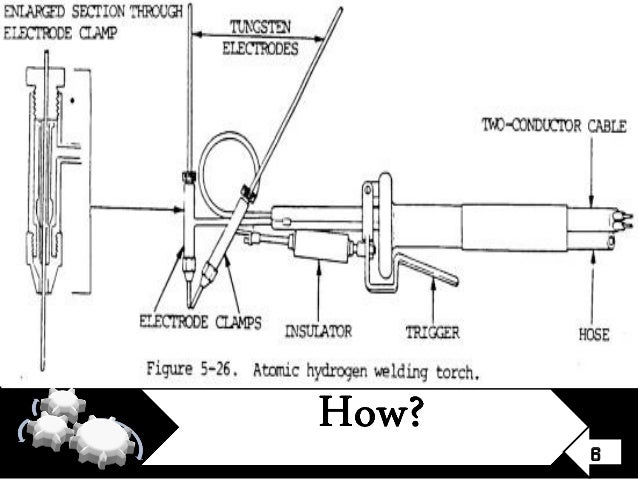 ENLARGED SECTION THROUGH ELECTRODE CLAMP

TUNGSTEN ELECTRODES

TWO-CONDUCTOR CABLE

ELECTRODE CLAMPS

INSULATOR

TRIGGER

HOSE

Figure 5-26. Atomic hydrogen welding torch.

How?

6