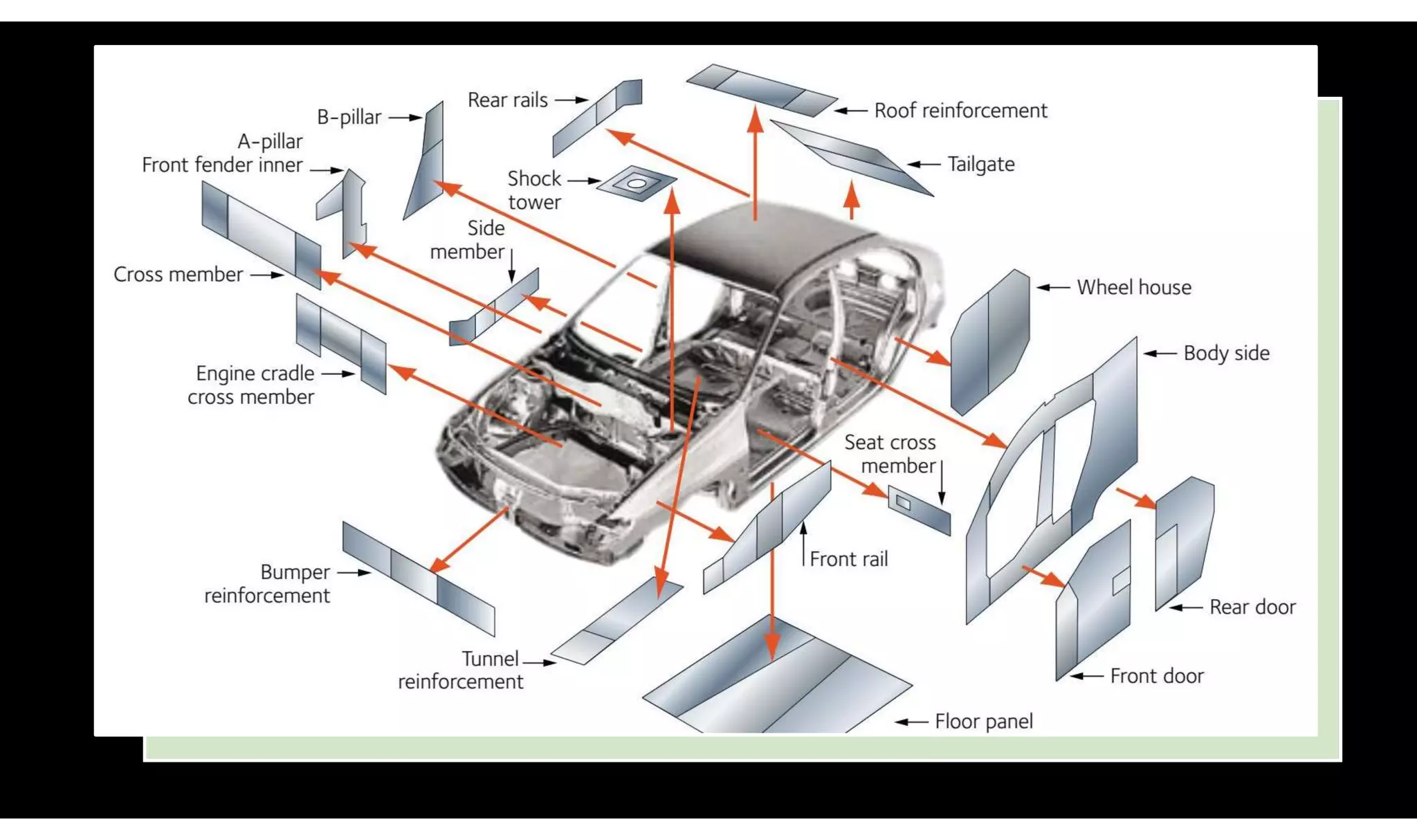 Rear rails
Roof reinforcement
B-pillar
A-pillar
Front fender inner
Tailgate
Shock tower
Side member
Cross member
Wheel house
Body side
Engine cradle cross member
Seat cross member
Front rail
Bumper reinforcement
Rear door
Tunnel reinforcement
Front door
Floor panel