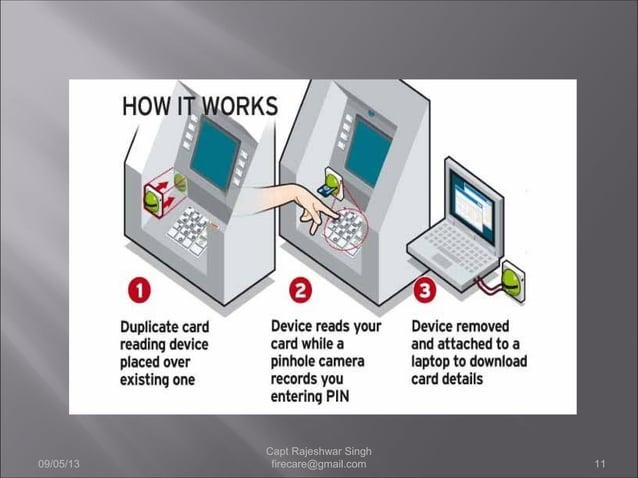 HOW IT WORKS

1

Duplicate card reading device placed over existing one

2

Device reads your card while a pinhole camera records you entering PIN

3

Device removed and attached to a laptop to download card details

09/05/13

Capt Rajeshwar Singh
firecare@gmail.com

11