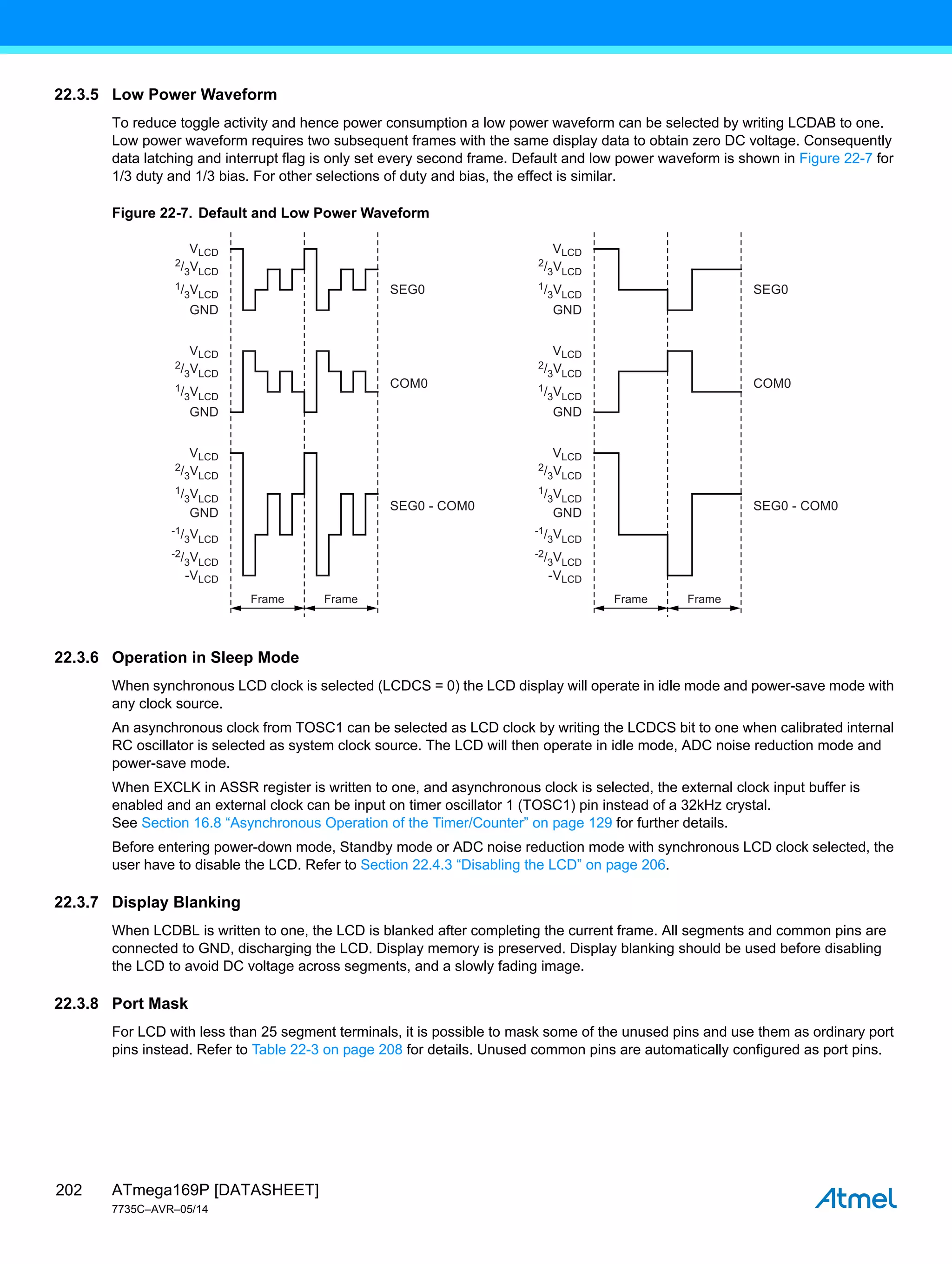 22.3.5 Low Power Waveform

To reduce toggle activity and hence power consumption a low power waveform can be selected by writing LCDAB to one. Low power waveform requires two subsequent frames with the same display data to obtain zero DC voltage. Consequently data latching and interrupt flag is only set every second frame. Default and low power waveform is shown in Figure 22-7 for 1/3 duty and 1/3 bias. For other selections of duty and bias, the effect is similar.

Figure 22-7. Default and Low Power Waveform

$V_{LCD}$
$^2/_3V_{LCD}$
$^1/_3V_{LCD}$
GND
SEG0

$V_{LCD}$
$^2/_3V_{LCD}$
$^1/_3V_{LCD}$
GND
COM0

$V_{LCD}$
$^2/_3V_{LCD}$
$^1/_3V_{LCD}$
GND
$^{-1}/_3V_{LCD}$
$^{-2}/_3V_{LCD}$
$-V_{LCD}$
SEG0 - COM0

Frame Frame

$V_{LCD}$
$^2/_3V_{LCD}$
$^1/_3V_{LCD}$
GND
SEG0

$V_{LCD}$
$^2/_3V_{LCD}$
$^1/_3V_{LCD}$
GND
COM0

$V_{LCD}$
$^2/_3V_{LCD}$
$^1/_3V_{LCD}$
GND
$^{-1}/_3V_{LCD}$
$^{-2}/_3V_{LCD}$
$-V_{LCD}$
SEG0 - COM0

Frame Frame

22.3.6 Operation in Sleep Mode

When synchronous LCD clock is selected (LCDCS = 0) the LCD display will operate in idle mode and power-save mode with any clock source.

An asynchronous clock from TOSC1 can be selected as LCD clock by writing the LCDCS bit to one when calibrated internal RC oscillator is selected as system clock source. The LCD will then operate in idle mode, ADC noise reduction mode and power-save mode.

When EXCLK in ASSR register is written to one, and asynchronous clock is selected, the external clock input buffer is enabled and an external clock can be input on timer oscillator 1 (TOSC1) pin instead of a 32kHz crystal. See Section 16.8 “Asynchronous Operation of the Timer/Counter” on page 129 for further details.

Before entering power-down mode, Standby mode or ADC noise reduction mode with synchronous LCD clock selected, the user have to disable the LCD. Refer to Section 22.4.3 “Disabling the LCD” on page 206.

22.3.7 Display Blanking

When LCDBL is written to one, the LCD is blanked after completing the current frame. All segments and common pins are connected to GND, discharging the LCD. Display memory is preserved. Display blanking should be used before disabling the LCD to avoid DC voltage across segments, and a slowly fading image.

22.3.8 Port Mask

For LCD with less than 25 segment terminals, it is possible to mask some of the unused pins and use them as ordinary port pins instead. Refer to Table 22-3 on page 208 for details. Unused common pins are automatically configured as port pins.

202 ATmega169P [DATASHEET]
7735C–AVR–05/14

Atmel