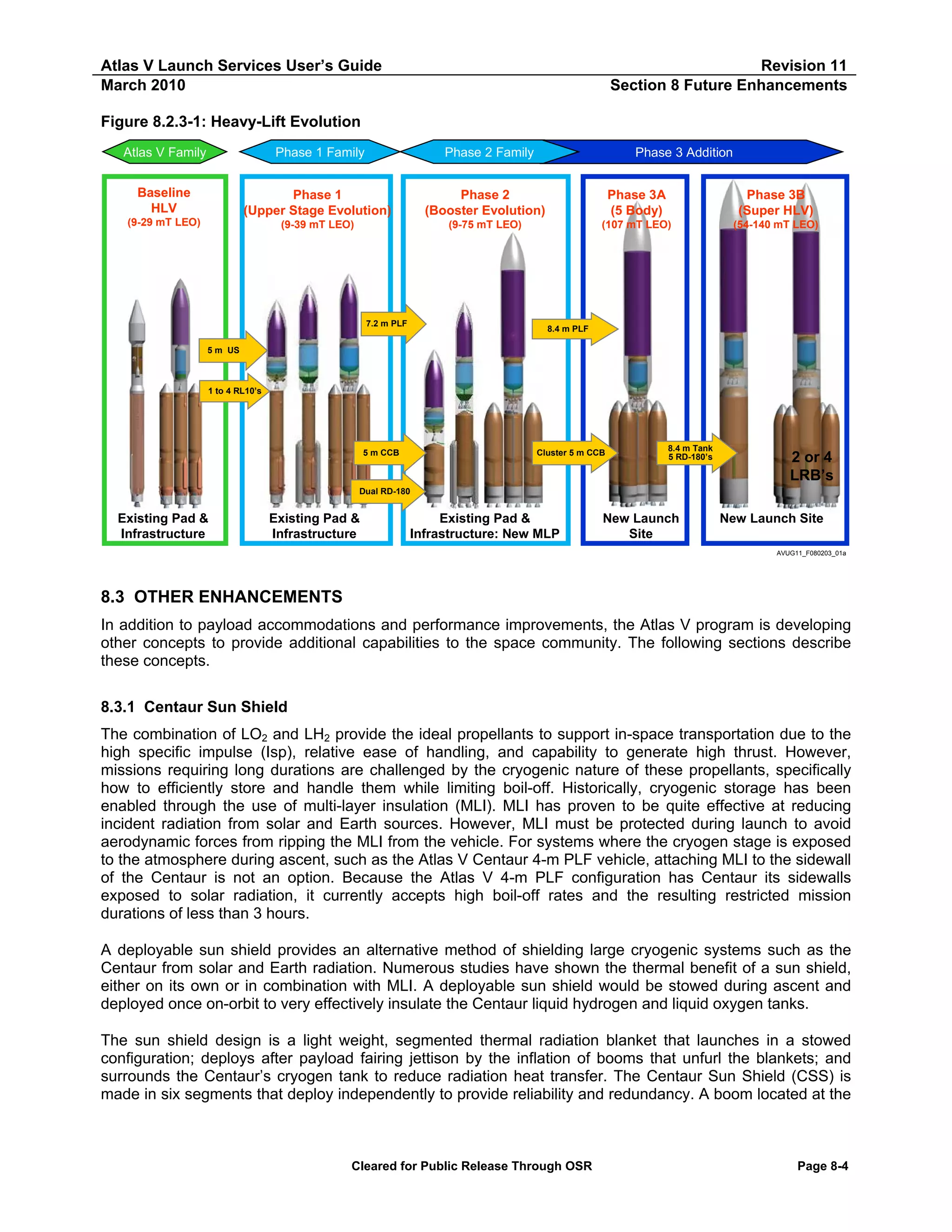 Atlas V Launch Services User's Guide
Revision 11
March 2010
Section 8 Future Enhancements

Figure 8.2.3-1: Heavy-Lift Evolution

Atlas V Family
Phase 1 Family
Phase 2 Family
Phase 3 Addition

Baseline HLV (9-29 mT LEO)

Phase 1 (Upper Stage Evolution) (9-39 mT LEO)

Phase 2 (Booster Evolution) (9-75 mT LEO)

Phase 3A (5 Body) (107 mT LEO)

Phase 3B (Super HLV) (54-140 mT LEO)

5 m US
1 to 4 RL10's
7.2 m PLF
5 m CCB
Dual RD-180
8.4 m PLF
Cluster 5 m CCB
8.4 m Tank 5 RD-180's
2 or 4 LRB's

Existing Pad & Infrastructure
Existing Pad & Infrastructure
Existing Pad & Infrastructure: New MLP
New Launch Site
New Launch Site

AVUG11_F080203_01a

8.3 OTHER ENHANCEMENTS

In addition to payload accommodations and performance improvements, the Atlas V program is developing other concepts to provide additional capabilities to the space community. The following sections describe these concepts.

8.3.1 Centaur Sun Shield

The combination of $LO_2$ and $LH_2$ provide the ideal propellants to support in-space transportation due to the high specific impulse (Isp), relative ease of handling, and capability to generate high thrust. However, missions requiring long durations are challenged by the cryogenic nature of these propellants, specifically how to efficiently store and handle them while limiting boil-off. Historically, cryogenic storage has been enabled through the use of multi-layer insulation (MLI). MLI has proven to be quite effective at reducing incident radiation from solar and Earth sources. However, MLI must be protected during launch to avoid aerodynamic forces from ripping the MLI from the vehicle. For systems where the cryogen stage is exposed to the atmosphere during ascent, such as the Atlas V Centaur 4-m PLF vehicle, attaching MLI to the sidewall of the Centaur is not an option. Because the Atlas V 4-m PLF configuration has Centaur its sidewalls exposed to solar radiation, it currently accepts high boil-off rates and the resulting restricted mission durations of less than 3 hours.

A deployable sun shield provides an alternative method of shielding large cryogenic systems such as the Centaur from solar and Earth radiation. Numerous studies have shown the thermal benefit of a sun shield, either on its own or in combination with MLI. A deployable sun shield would be stowed during ascent and deployed once on-orbit to very effectively insulate the Centaur liquid hydrogen and liquid oxygen tanks.

The sun shield design is a light weight, segmented thermal radiation blanket that launches in a stowed configuration; deploys after payload fairing jettison by the inflation of booms that unfurl the blankets; and surrounds the Centaur's cryogen tank to reduce radiation heat transfer. The Centaur Sun Shield (CSS) is made in six segments that deploy independently to provide reliability and redundancy. A boom located at the

Cleared for Public Release Through OSR
Page 8-4