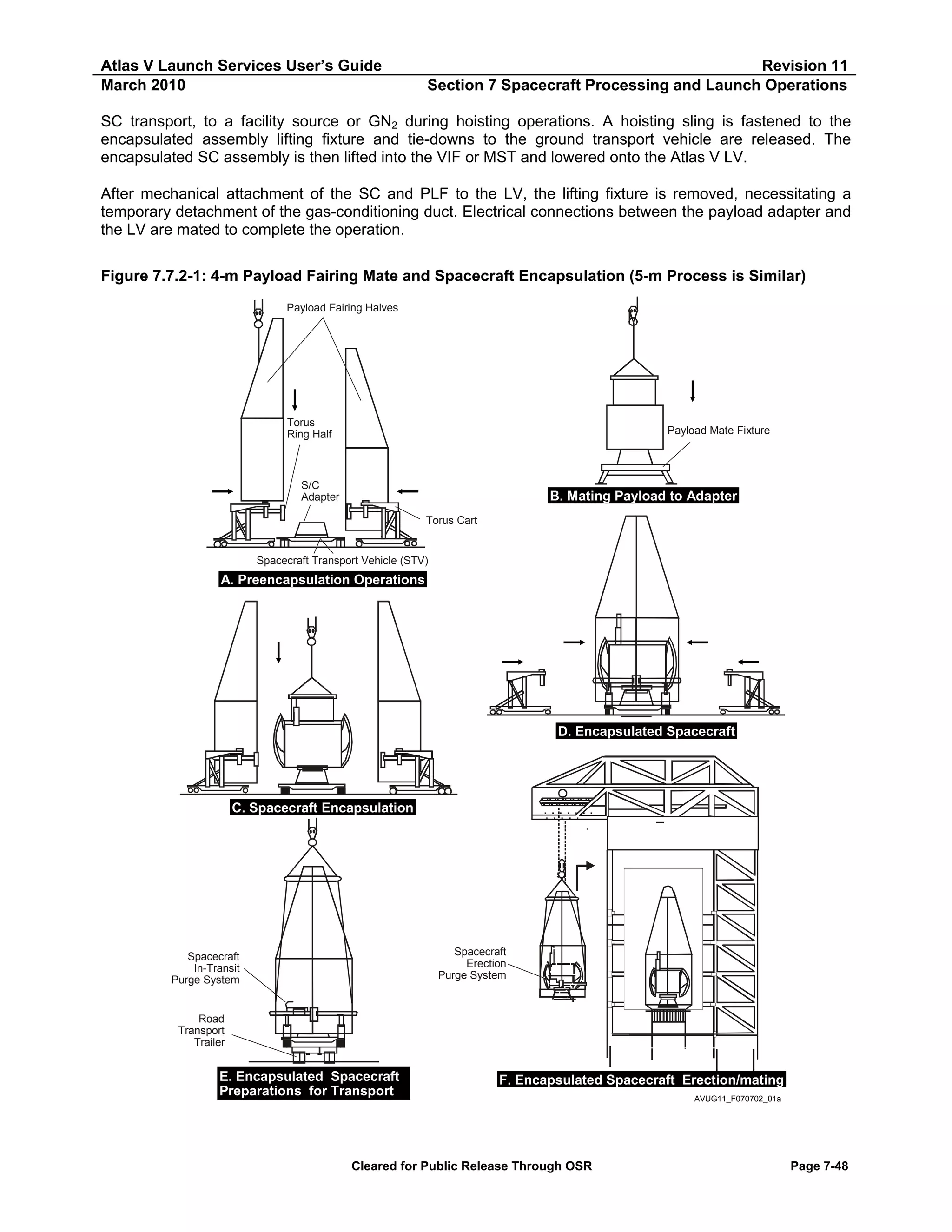 Atlas V Launch Services User's Guide Revision 11
March 2010 Section 7 Spacecraft Processing and Launch Operations

SC transport, to a facility source or $GN_2$ during hoisting operations. A hoisting sling is fastened to the encapsulated assembly lifting fixture and tie-downs to the ground transport vehicle are released. The encapsulated SC assembly is then lifted into the VIF or MST and lowered onto the Atlas V LV.

After mechanical attachment of the SC and PLF to the LV, the lifting fixture is removed, necessitating a temporary detachment of the gas-conditioning duct. Electrical connections between the payload adapter and the LV are mated to complete the operation.

Figure 7.7.2-1: 4-m Payload Fairing Mate and Spacecraft Encapsulation (5-m Process is Similar)

Payload Fairing Halves
Torus Ring Half
S/C Adapter
Torus Cart
Spacecraft Transport Vehicle (STV)
A. Preencapsulation Operations

Payload Mate Fixture
B. Mating Payload to Adapter

C. Spacecraft Encapsulation

D. Encapsulated Spacecraft

Spacecraft In-Transit Purge System
Road Transport Trailer
E. Encapsulated Spacecraft Preparations for Transport

Spacecraft Erection Purge System
F. Encapsulated Spacecraft Erection/mating

AVUG11_F070702_01a

Cleared for Public Release Through OSR Page 7-48