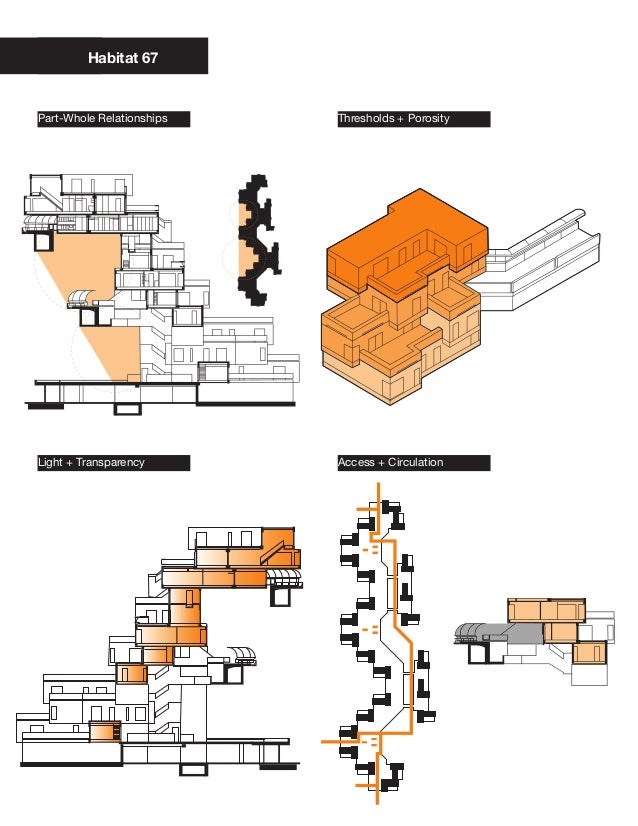 Habitat 67

Part-Whole Relationships

Thresholds + Porosity

Light + Transparency

Access + Circulation