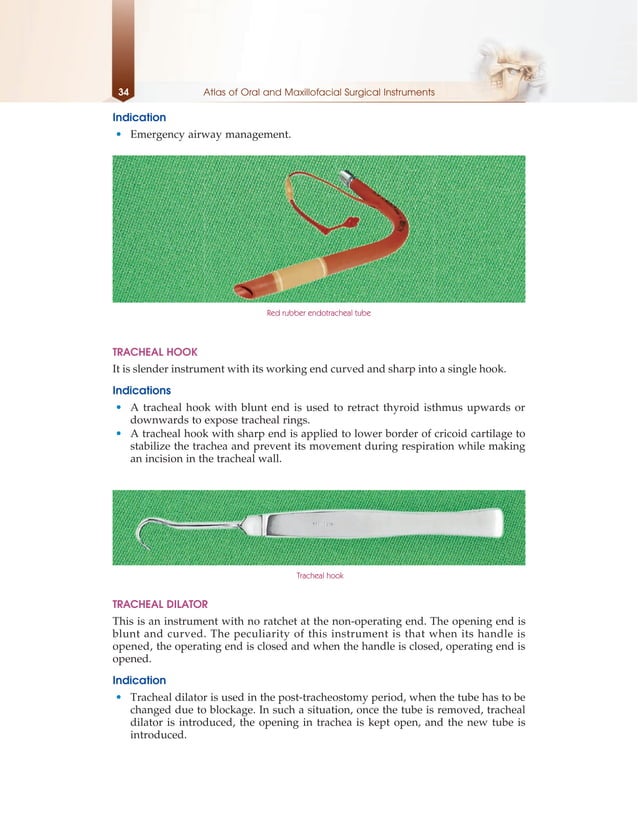 34 Atlas of Oral and Maxillofacial Surgical Instruments

Indication

• Emergency airway management.

Red rubber endotracheal tube

TRACHEAL HOOK

It is slender instrument with its working end curved and sharp into a single hook.

Indications

• A tracheal hook with blunt end is used to retract thyroid isthmus upwards or downwards to expose tracheal rings.
• A tracheal hook with sharp end is applied to lower border of cricoid cartilage to stabilize the trachea and prevent its movement during respiration while making an incision in the tracheal wall.

Tracheal hook

TRACHEAL DILATOR

This is an instrument with no ratchet at the non-operating end. The opening end is blunt and curved. The peculiarity of this instrument is that when its handle is opened, the operating end is closed and when the handle is closed, operating end is opened.

Indication

• Tracheal dilator is used in the post-tracheostomy period, when the tube has to be changed due to blockage. In such a situation, once the tube is removed, tracheal dilator is introduced, the opening in trachea is kept open, and the new tube is introduced.