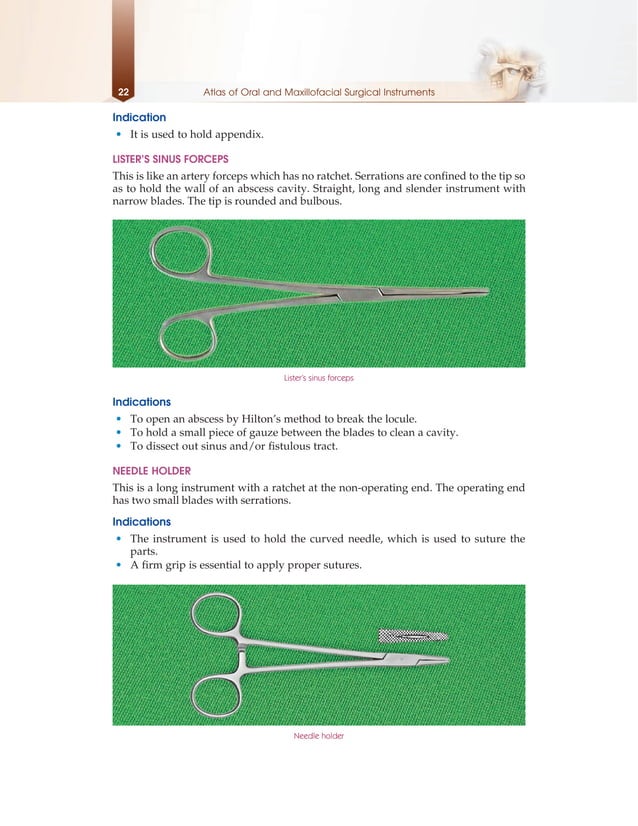 22 Atlas of Oral and Maxillofacial Surgical Instruments

Indication

• It is used to hold appendix.

LISTER'S SINUS FORCEPS

This is like an artery forceps which has no ratchet. Serrations are confined to the tip so as to hold the wall of an abscess cavity. Straight, long and slender instrument with narrow blades. The tip is rounded and bulbous.

Lister's sinus forceps

Indications

• To open an abscess by Hilton's method to break the locule.
• To hold a small piece of gauze between the blades to clean a cavity.
• To dissect out sinus and/or fistulous tract.

NEEDLE HOLDER

This is a long instrument with a ratchet at the non-operating end. The operating end has two small blades with serrations.

Indications

• The instrument is used to hold the curved needle, which is used to suture the parts.
• A firm grip is essential to apply proper sutures.

Needle holder