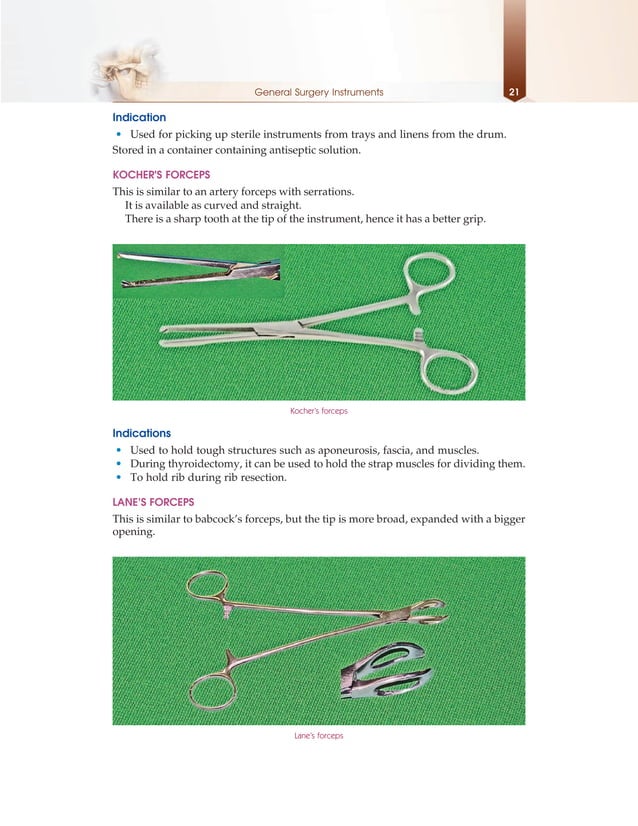 General Surgery Instruments 21

Indication

• Used for picking up sterile instruments from trays and linens from the drum.

Stored in a container containing antiseptic solution.

KOCHER'S FORCEPS

This is similar to an artery forceps with serrations.

It is available as curved and straight.

There is a sharp tooth at the tip of the instrument, hence it has a better grip.

Kocher's forceps

Indications

• Used to hold tough structures such as aponeurosis, fascia, and muscles.
• During thyroidectomy, it can be used to hold the strap muscles for dividing them.
• To hold rib during rib resection.

LANE'S FORCEPS

This is similar to babcock's forceps, but the tip is more broad, expanded with a bigger opening.

Lane's forceps