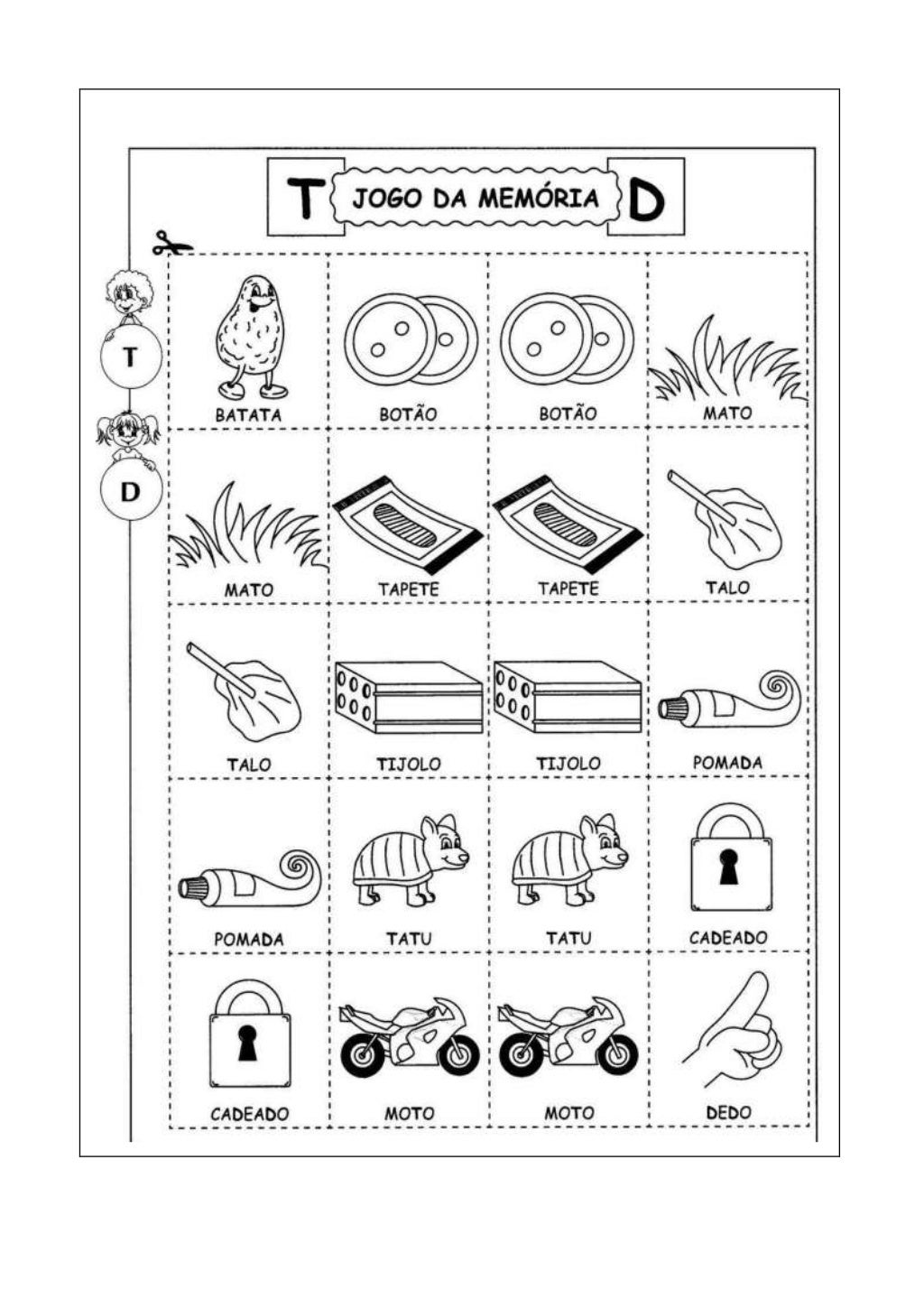 T JOGO DA MEMÓRIA D

T

D

| BATATA | BOTÃO | BOTÃO | MATO |
|---|---|---|---|
| MATO | TAPETE | TAPETE | TALO |
| TALO | TIJOLO | TIJOLO | POMADA |
| POMADA | TATU | TATU | CADEADO |
| CADEADO | MOTO | MOTO | DEDO |