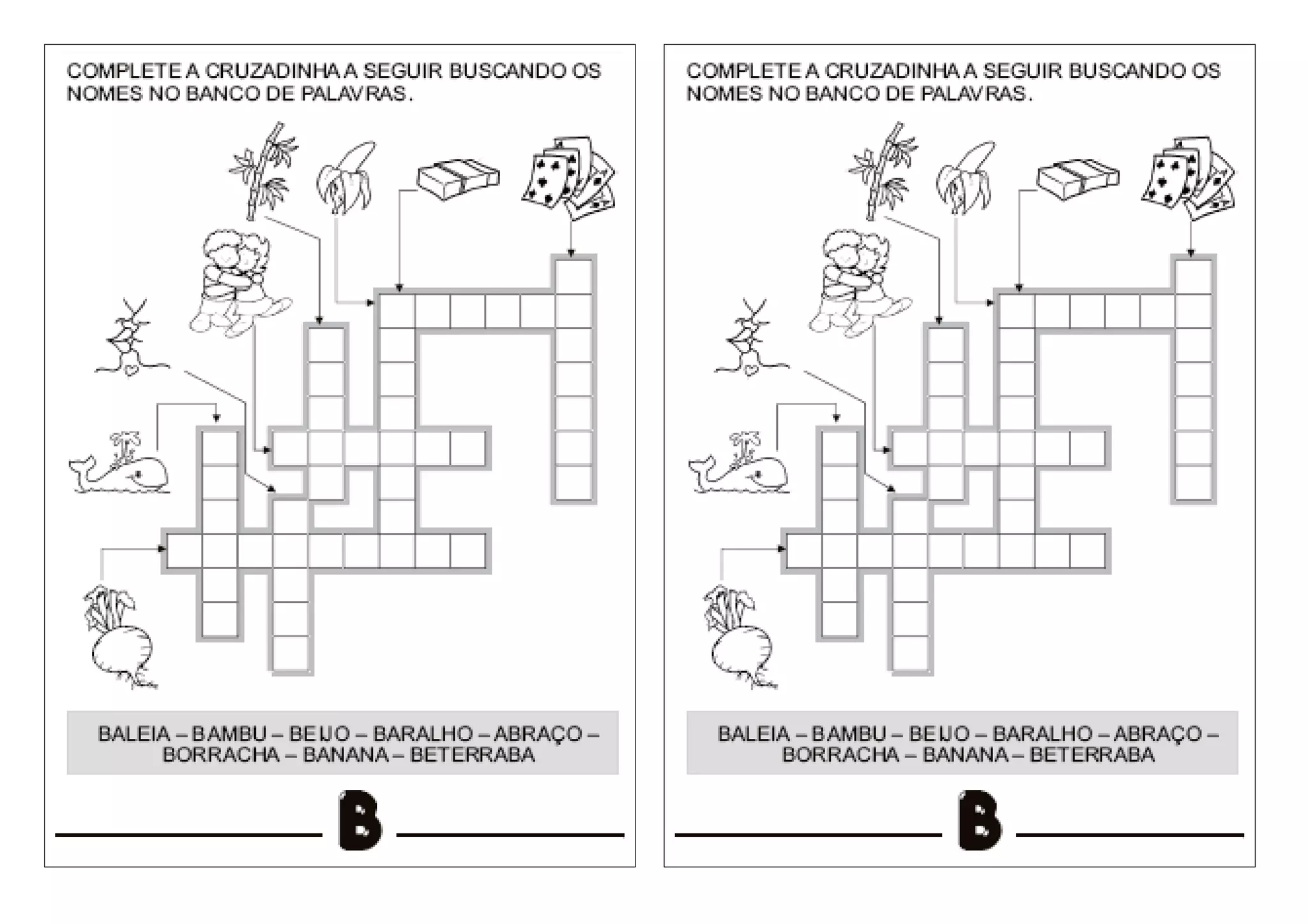 COMPLETE A CRUZADINHA A SEGUIR BUSCANDO OS NOMES NO BANCO DE PALAVRAS.

BALEIA – BAMBU – BEIJO – BARALHO – ABRAÇO – BORRACHA – BANANA – BETERRABA

B

COMPLETE A CRUZADINHA A SEGUIR BUSCANDO OS NOMES NO BANCO DE PALAVRAS.

BALEIA – BAMBU – BEIJO – BARALHO – ABRAÇO – BORRACHA – BANANA – BETERRABA

B