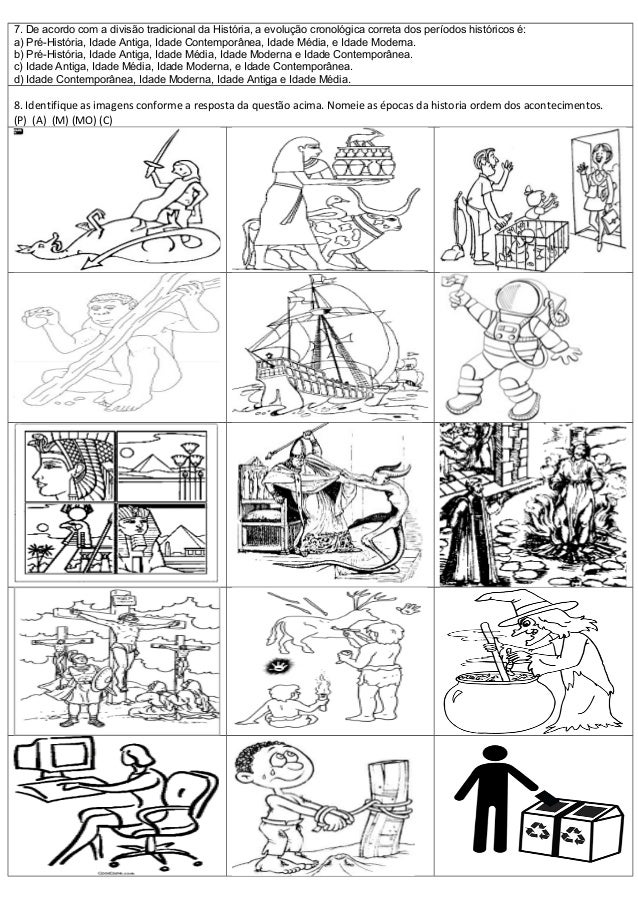 7. De acordo com a divisão tradicional da História, a evolução cronológica correta dos períodos históricos é:
a) Pré-História, Idade Antiga, Idade Contemporânea, Idade Média, e Idade Moderna.
b) Pré-História, Idade Antiga, Idade Média, Idade Moderna e Idade Contemporânea.
c) Idade Antiga, Idade Média, Idade Moderna, e Idade Contemporânea.
d) Idade Contemporânea, Idade Moderna, Idade Antiga e Idade Média.

8. Identifique as imagens conforme a resposta da questão acima. Nomeie as épocas da historia ordem dos acontecimentos.
(P) (A) (M) (MO) (C)