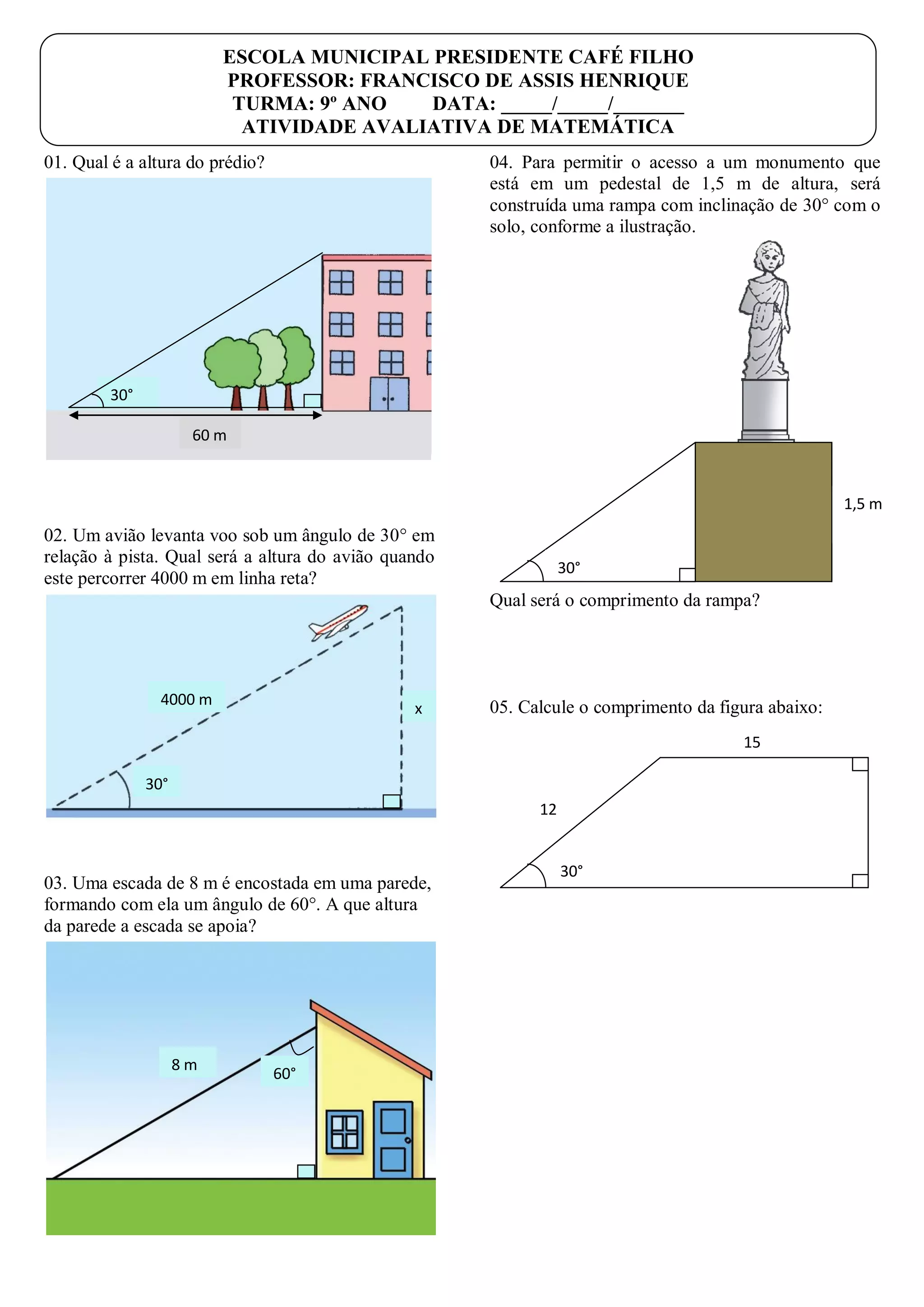 ESCOLA MUNICIPAL PRESIDENTE CAFÉ FILHO
PROFESSOR: FRANCISCO DE ASSIS HENRIQUE
TURMA: 9º ANO DATA: _____/_____/_______
ATIVIDADE AVALIATIVA DE MATEMÁTICA

01. Qual é a altura do prédio?

30°

60 m

02. Um avião levanta voo sob um ângulo de 30° em relação à pista. Qual será a altura do avião quando este percorrer 4000 m em linha reta?

4000 m

x

30°

03. Uma escada de 8 m é encostada em uma parede, formando com ela um ângulo de 60°. A que altura da parede a escada se apoia?

8 m

60°

04. Para permitir o acesso a um monumento que está em um pedestal de 1,5 m de altura, será construída uma rampa com inclinação de 30° com o solo, conforme a ilustração.

1,5 m

30°

Qual será o comprimento da rampa?

05. Calcule o comprimento da figura abaixo:

15

12

30°