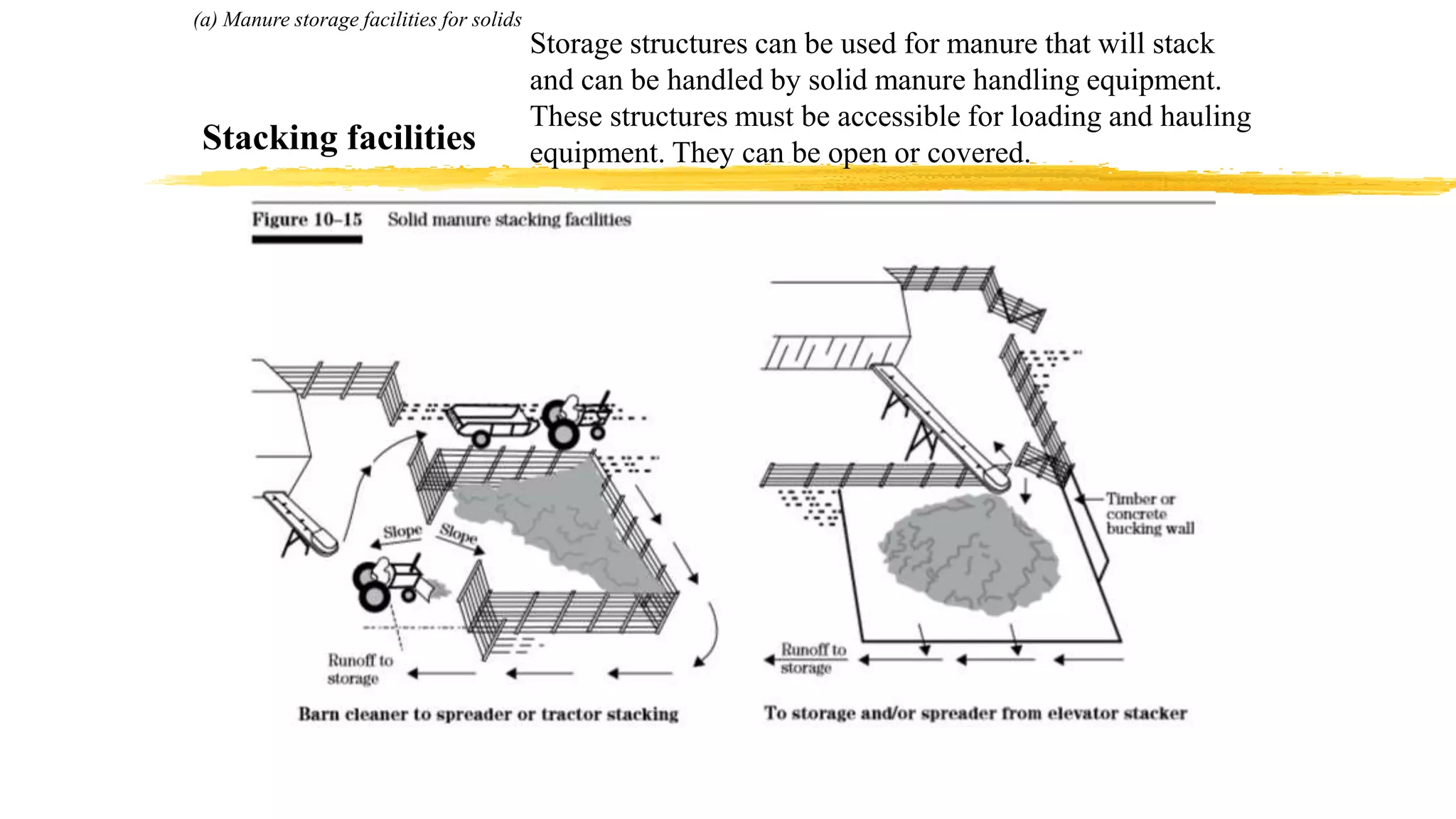 (a) Manure storage facilities for solids

Stacking facilities

Storage structures can be used for manure that will stack and can be handled by solid manure handling equipment. These structures must be accessible for loading and hauling equipment. They can be open or covered.

Figure 10–15 Solid manure stacking facilities

Slope

Slope

Runoff to storage

Barn cleaner to spreader or tractor stacking

Timber or concrete bucking wall

Runoff to storage

To storage and/or spreader from elevator stacker