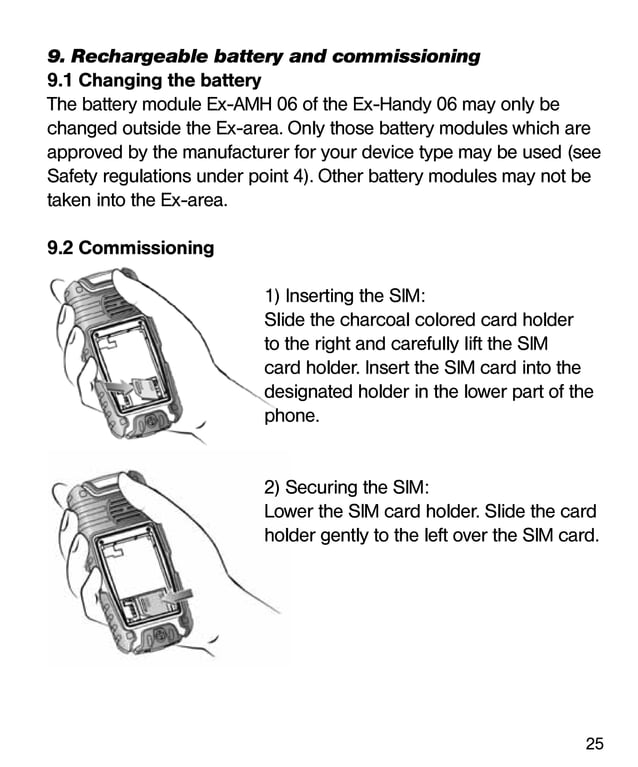 9. Rechargeable battery and commissioning
9.1 Changing the battery
The battery module Ex-AMH 06 of the Ex-Handy 06 may only be changed outside the Ex-area. Only those battery modules which are approved by the manufacturer for your device type may be used (see Safety regulations under point 4). Other battery modules may not be taken into the Ex-area.

9.2 Commissioning

1) Inserting the SIM:
Slide the charcoal colored card holder to the right and carefully lift the SIM card holder. Insert the SIM card into the designated holder in the lower part of the phone.

2) Securing the SIM:
Lower the SIM card holder. Slide the card holder gently to the left over the SIM card.

25