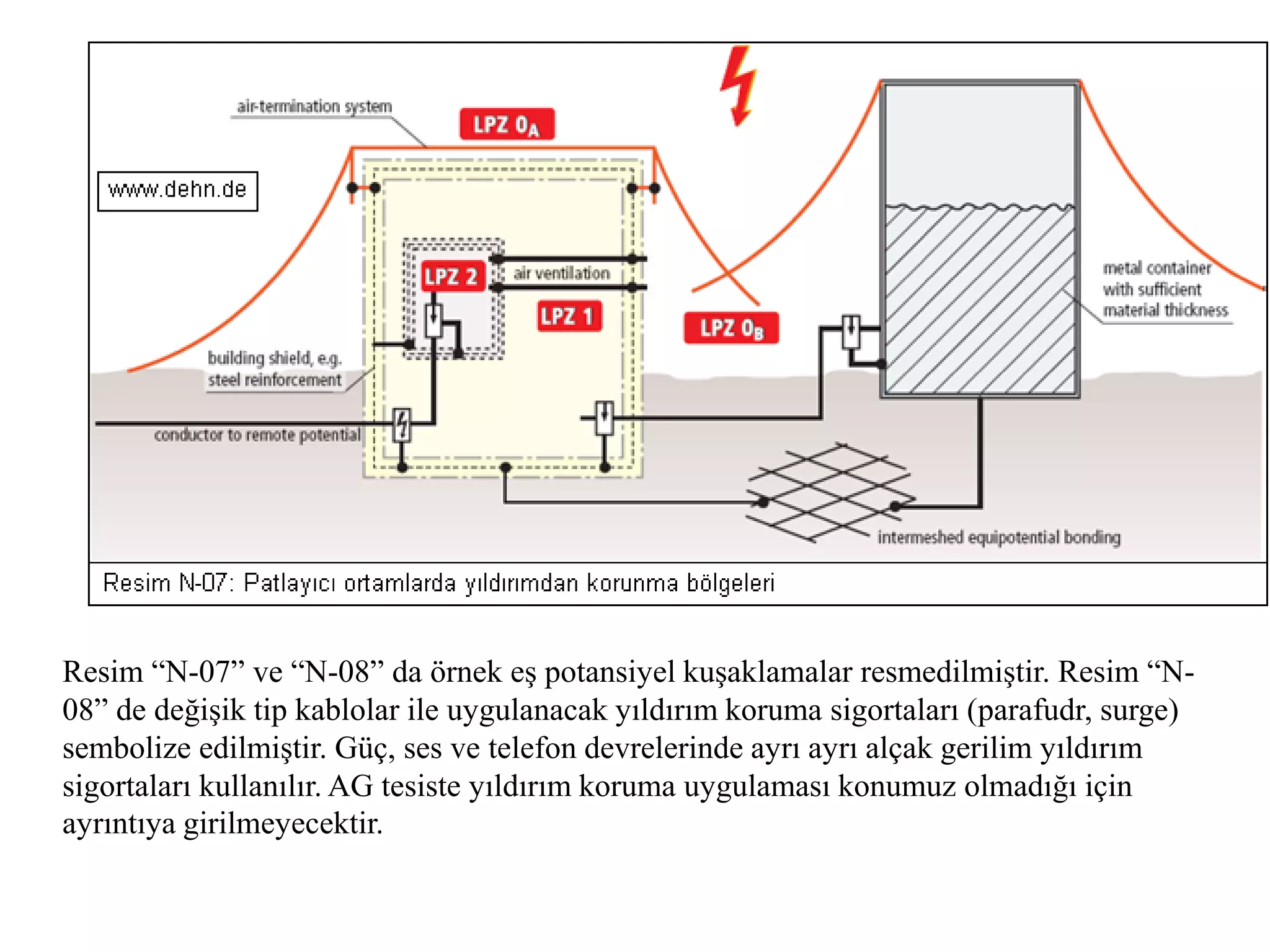 air-termination system

LPZ $0_A$

www.dehn.de

LPZ 2

air ventilation

LPZ 1

LPZ $0_B$

metal container with sufficient material thickness

building shield, e.g. steel reinforcement

conductor to remote potential

intermeshed equipotential bonding

Resim N-07: Patlayıcı ortamlarda yıldırımdan korunma bölgeleri

Resim “N-07” ve “N-08” da örnek eş potansiyel kuşaklamalar resmedilmiştir. Resim “N-08” de değişik tip kablolar ile uygulanacak yıldırım koruma sigortaları (parafudr, surge) sembolize edilmiştir. Güç, ses ve telefon devrelerinde ayrı ayrı alçak gerilim yıldırım sigortaları kullanılır. AG tesiste yıldırım koruma uygulaması konumuz olmadığı için ayrıntıya girilmeyecektir.