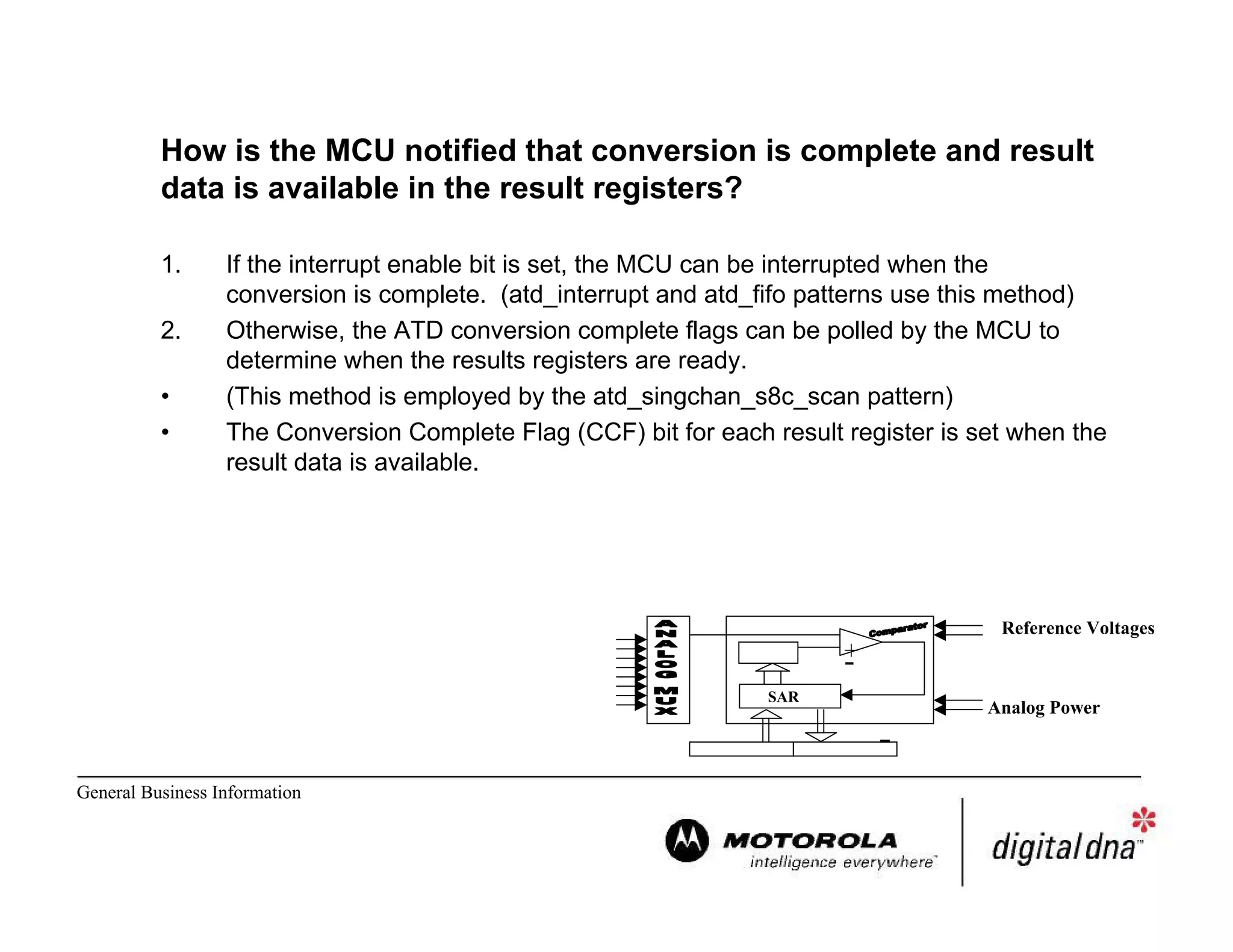 How is the MCU notified that conversion is complete and result data is available in the result registers?

1. If the interrupt enable bit is set, the MCU can be interrupted when the conversion is complete. (atd_interrupt and atd_fifo patterns use this method)
2. Otherwise, the ATD conversion complete flags can be polled by the MCU to determine when the results registers are ready.
• (This method is employed by the atd_singchan_s8c_scan pattern)
• The Conversion Complete Flag (CCF) bit for each result register is set when the result data is available.

ANALOG MUX

Comparator

+

−

SAR

Reference Voltages

Analog Power

General Business Information

MOTOROLA
intelligence everywhere

digital dna