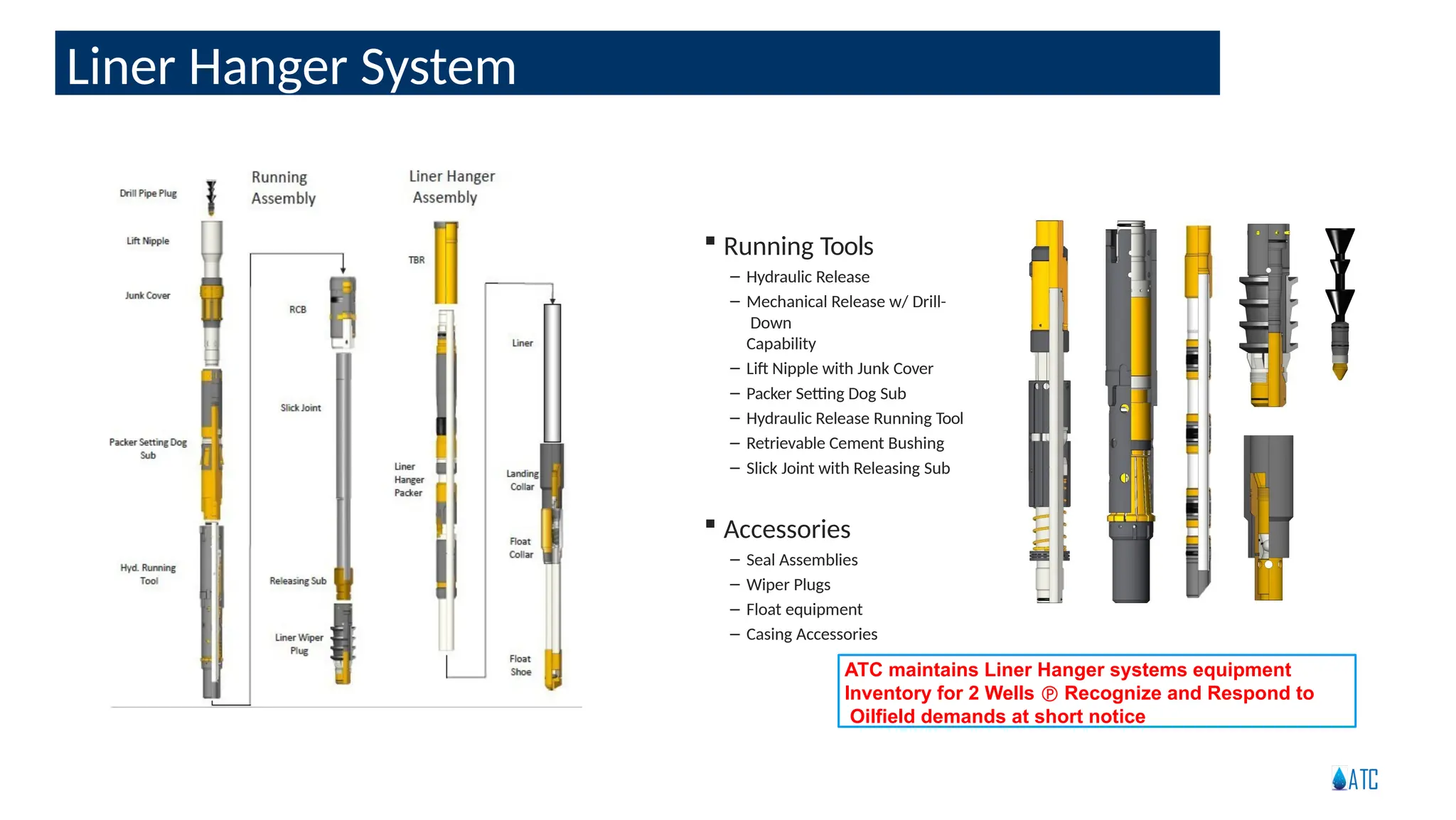 Liner Hanger System

Running Assembly

Liner Hanger Assembly

Drill Pipe Plug

Lift Nipple

Junk Cover

Packer Setting Dog Sub

Hyd. Running Tool

RCB

Slick Joint

Releasing Sub

Liner Wiper Plug

TBR

Liner Hanger Packer

Liner

Landing Collar

Float Collar

Float Shoe

▪ Running Tools
– Hydraulic Release
– Mechanical Release w/ Drill-Down Capability
– Lift Nipple with Junk Cover
– Packer Setting Dog Sub
– Hydraulic Release Running Tool
– Retrievable Cement Bushing
– Slick Joint with Releasing Sub

▪ Accessories
– Seal Assemblies
– Wiper Plugs
– Float equipment
– Casing Accessories

ATC maintains Liner Hanger systems equipment Inventory for 2 Wells ℗ Recognize and Respond to Oilfield demands at short notice

ATC