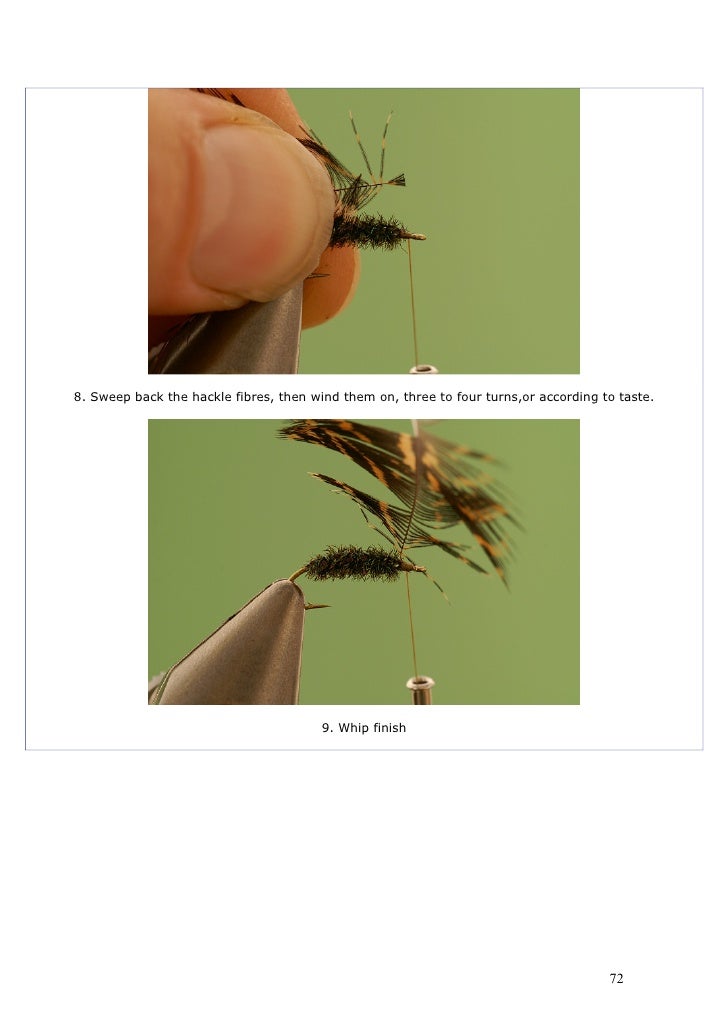 8. Sweep back the hackle fibres, then wind them on, three to four turns,or according to taste.

9. Whip finish

72