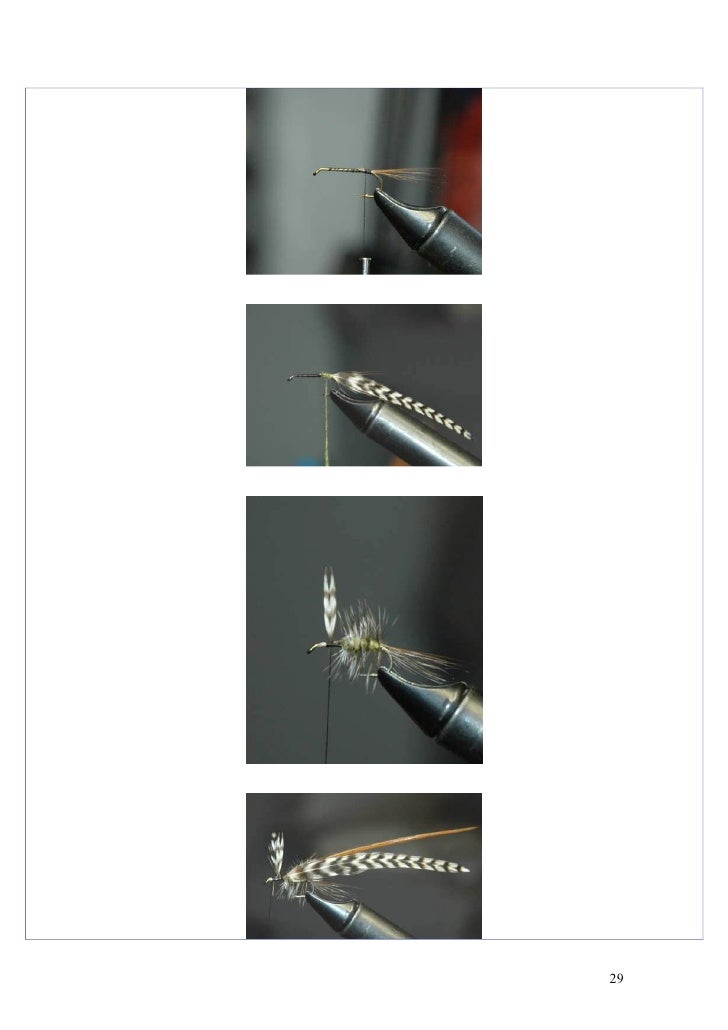 29