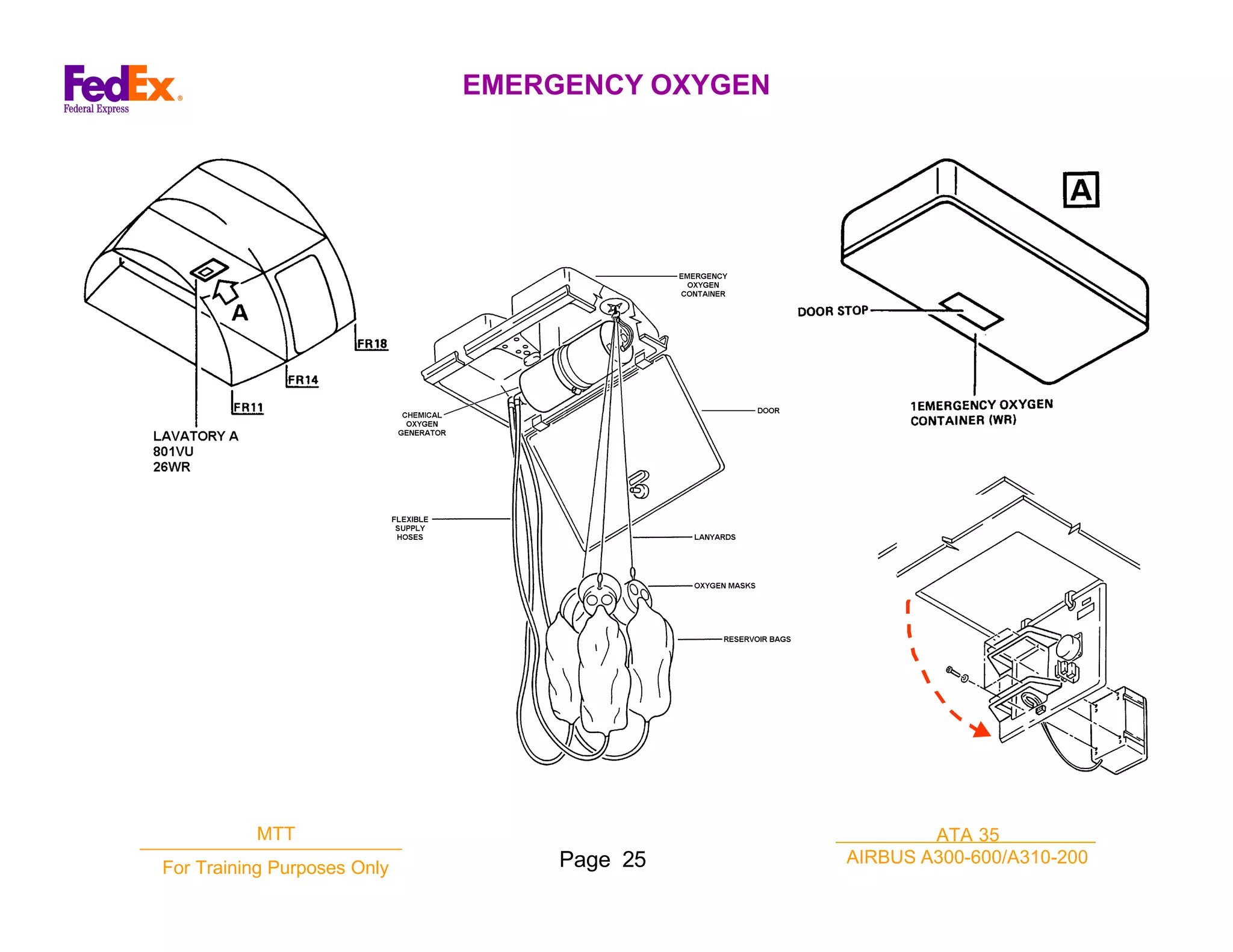 FedEx®
Federal Express

EMERGENCY OXYGEN

A

FR18

FR14

FR11

LAVATORY A
801VU
26WR

EMERGENCY OXYGEN CONTAINER

CHEMICAL OXYGEN GENERATOR

DOOR

FLEXIBLE SUPPLY HOSES

LANYARDS

OXYGEN MASKS

RESERVOIR BAGS

A

DOOR STOP

1EMERGENCY OXYGEN CONTAINER (WR)

MTT

For Training Purposes Only

Page 25

ATA 35

AIRBUS A300-600/A310-200