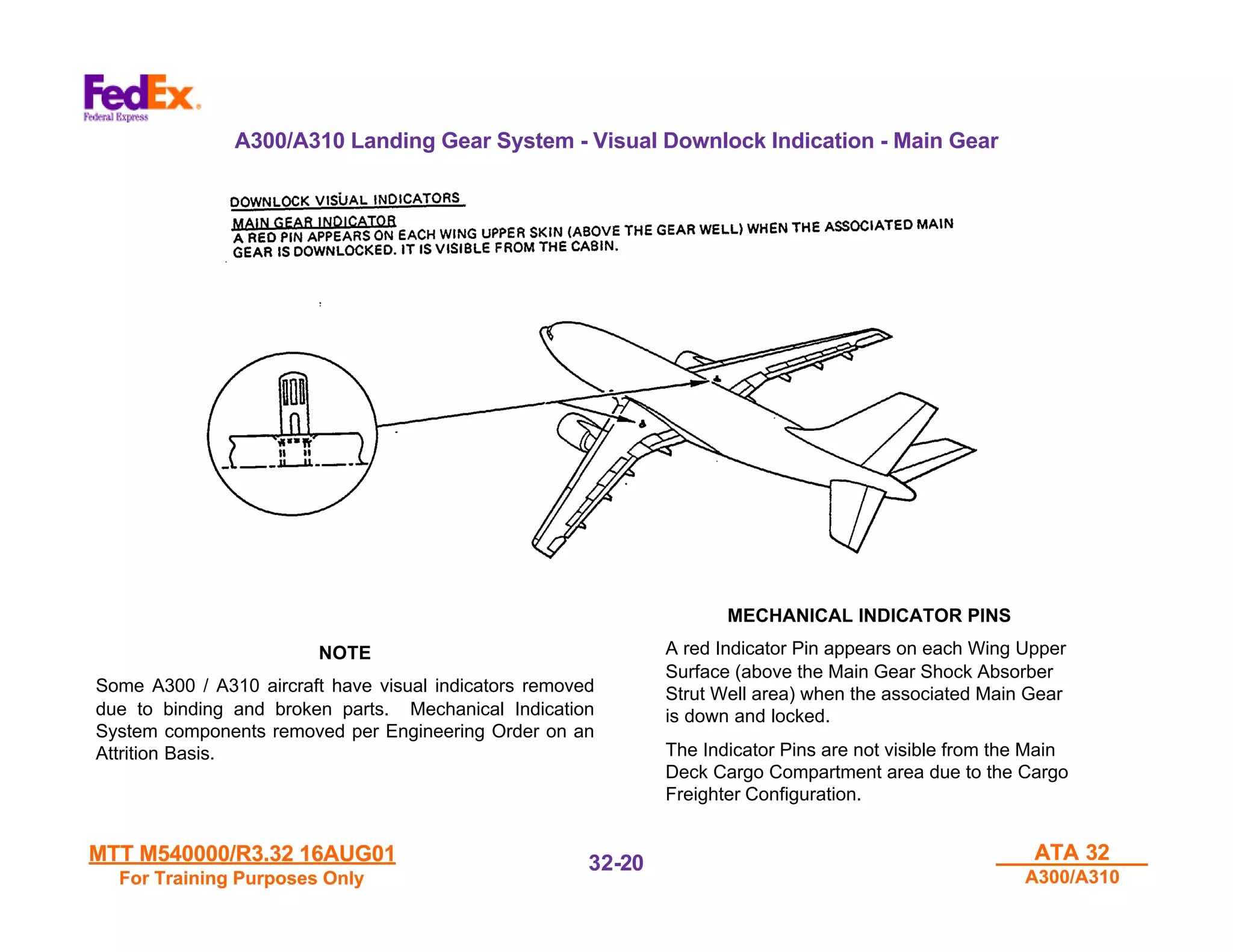 FedEx
Federal Express

A300/A310 Landing Gear System - Visual Downlock Indication - Main Gear

DOWNLOCK VISUAL INDICATORS

MAIN GEAR INDICATOR
A RED PIN APPEARS ON EACH WING UPPER SKIN (ABOVE THE GEAR WELL) WHEN THE ASSOCIATED MAIN GEAR IS DOWNLOCKED. IT IS VISIBLE FROM THE CABIN.

NOTE

Some A300 / A310 aircraft have visual indicators removed due to binding and broken parts. Mechanical Indication System components removed per Engineering Order on an Attrition Basis.

MECHANICAL INDICATOR PINS

A red Indicator Pin appears on each Wing Upper Surface (above the Main Gear Shock Absorber Strut Well area) when the associated Main Gear is down and locked.

The Indicator Pins are not visible from the Main Deck Cargo Compartment area due to the Cargo Freighter Configuration.

MTT M540000/R3.32 16AUG01
For Training Purposes Only

32-20

ATA 32
A300/A310