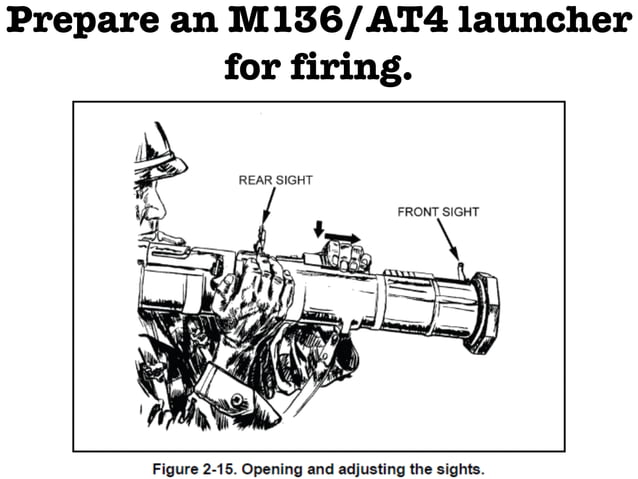 Prepare an M136/AT4 launcher for firing.

REAR SIGHT

FRONT SIGHT

Figure 2-15. Opening and adjusting the sights.