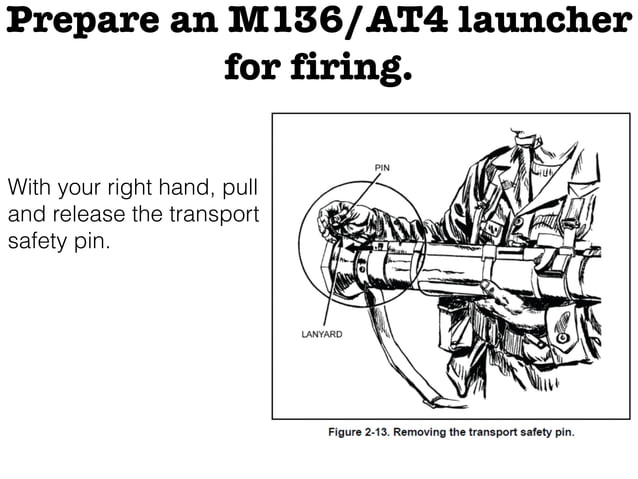 Prepare an M136/AT4 launcher for firing.

With your right hand, pull and release the transport safety pin.

PIN

LANYARD

Figure 2-13. Removing the transport safety pin.