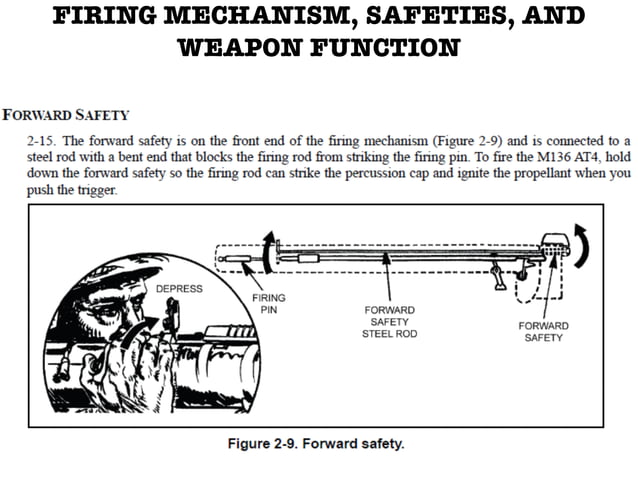 FIRING MECHANISM, SAFETIES, AND WEAPON FUNCTION

FORWARD SAFETY

2-15. The forward safety is on the front end of the firing mechanism (Figure 2-9) and is connected to a steel rod with a bent end that blocks the firing rod from striking the firing pin. To fire the M136 AT4, hold down the forward safety so the firing rod can strike the percussion cap and ignite the propellant when you push the trigger.

DEPRESS

FIRING PIN

FORWARD SAFETY STEEL ROD

FORWARD SAFETY

Figure 2-9. Forward safety.