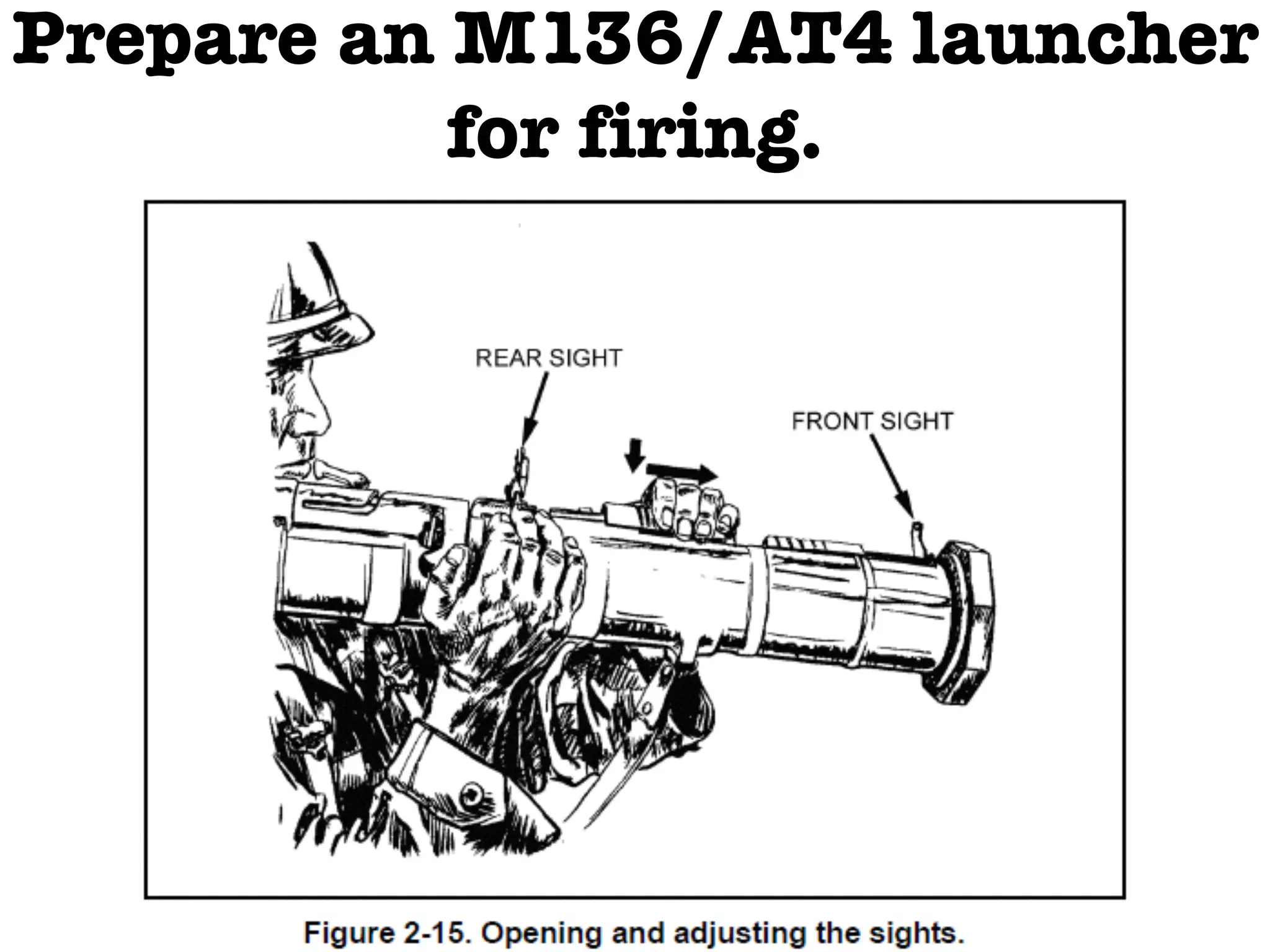 Prepare an M136/AT4 launcher for firing.

REAR SIGHT

FRONT SIGHT

Figure 2-15. Opening and adjusting the sights.