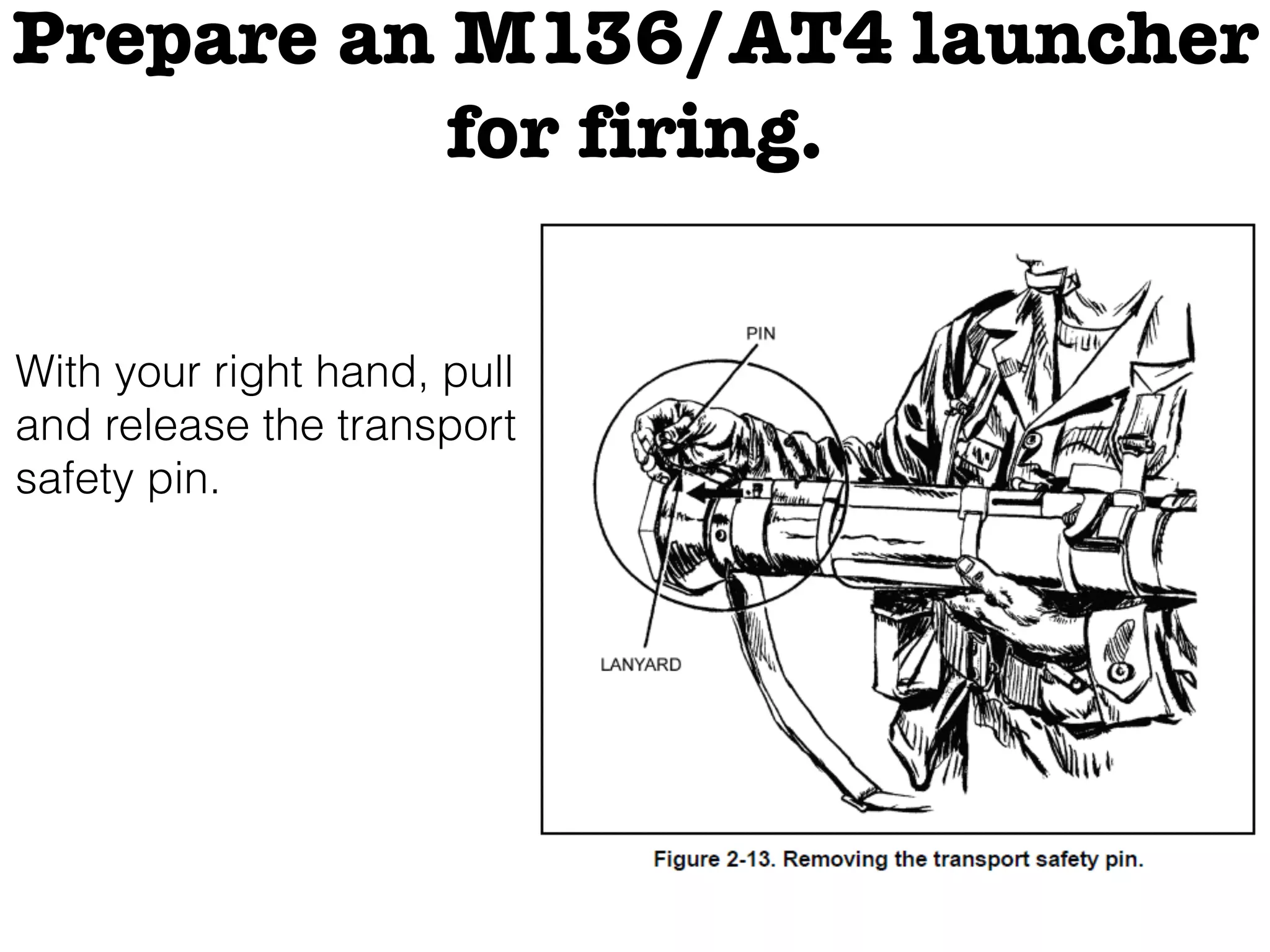 Prepare an M136/AT4 launcher for firing.

With your right hand, pull and release the transport safety pin.

PIN

LANYARD

Figure 2-13. Removing the transport safety pin.