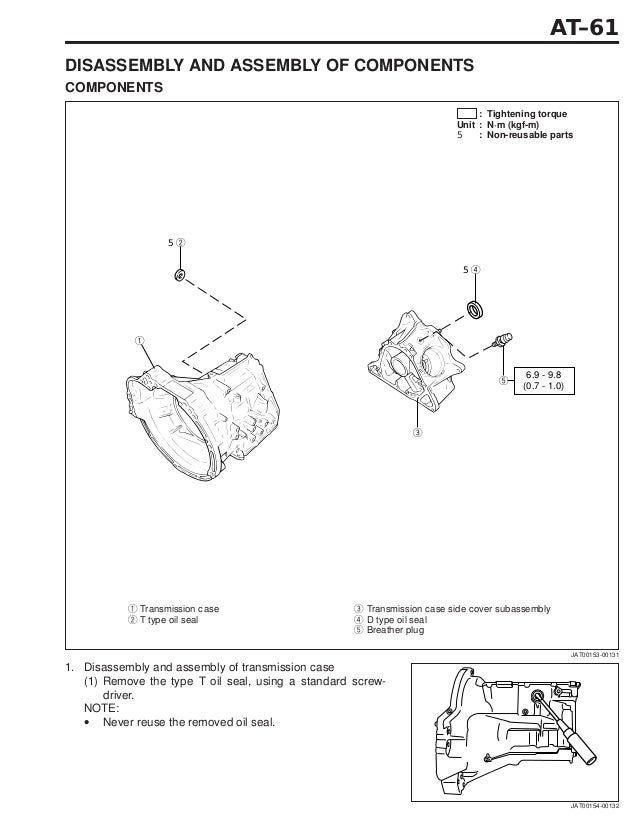 AT–61

DISASSEMBLY AND ASSEMBLY OF COMPONENTS

COMPONENTS

: Tightening torque
Unit : N·m (kgf-m)
5 : Non-reusable parts

5 ②

5 ④

①

⑤

6.9 - 9.8
(0.7 - 1.0)

③

① Transmission case
② T type oil seal

③ Transmission case side cover subassembly
④ D type oil seal
⑤ Breather plug

JAT00153-00131

1. Disassembly and assembly of transmission case
(1) Remove the type T oil seal, using a standard screwdriver.
NOTE:
• Never reuse the removed oil seal.

JAT00154-00132