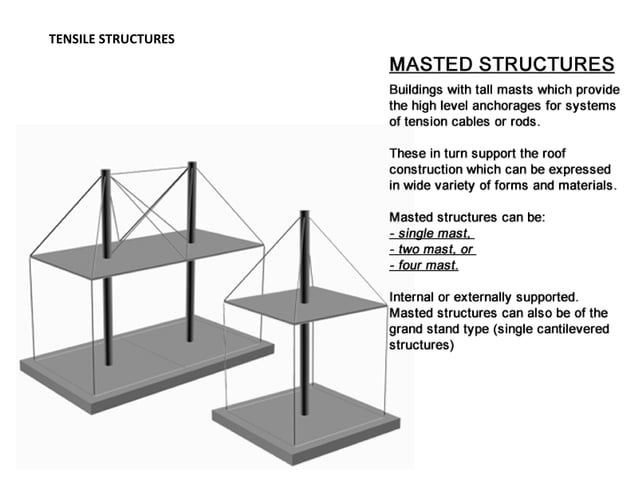 TENSILE STRUCTURES

MASTED STRUCTURES

Buildings with tall masts which provide the high level anchorages for systems of tension cables or rods.

These in turn support the roof construction which can be expressed in wide variety of forms and materials.

Masted structures can be:
- single mast,
- two mast, or
- four mast.

Internal or externally supported. Masted structures can also be of the grand stand type (single cantilevered structures)