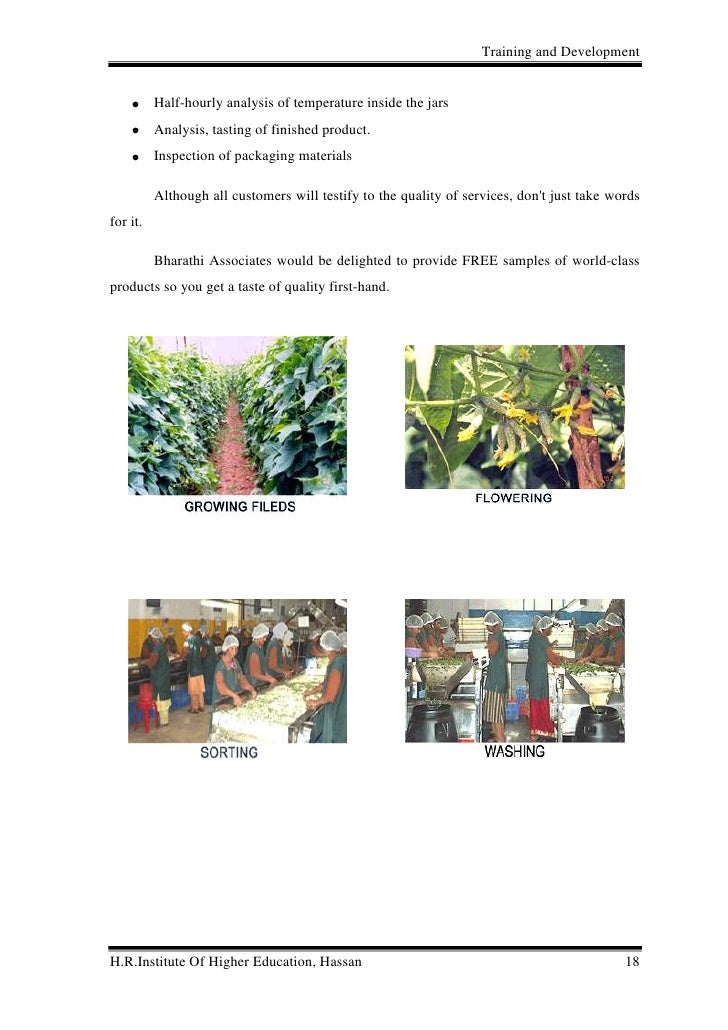 Training and Development

- Half-hourly analysis of temperature inside the jars
- Analysis, tasting of finished product.
- Inspection of packaging materials

Although all customers will testify to the quality of services, don't just take words for it.

Bharathi Associates would be delighted to provide FREE samples of world-class products so you get a taste of quality first-hand.

GROWING FILEDS

FLOWERING

SORTING

WASHING

H.R.Institute Of Higher Education, Hassan 18