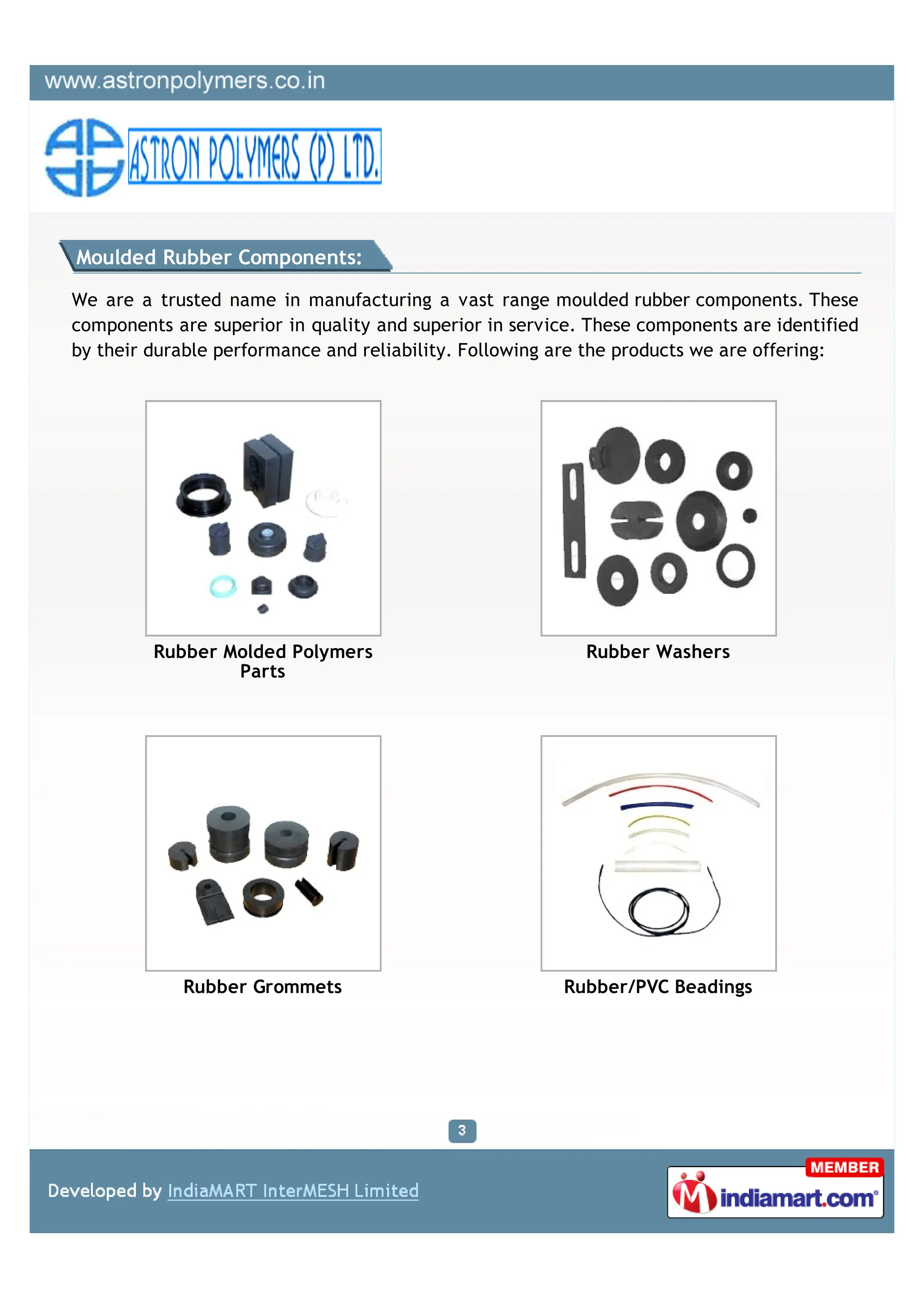 www.astronpolymers.co.in

ASTRON POLYMERS (P) LTD.

Moulded Rubber Components:

We are a trusted name in manufacturing a vast range moulded rubber components. These components are superior in quality and superior in service. These components are identified by their durable performance and reliability. Following are the products we are offering:

Rubber Molded Polymers Parts

Rubber Washers

Rubber Grommets

Rubber/PVC Beadings

3

Developed by IndiaMART InterMESH Limited

MEMBER
indiamart.com