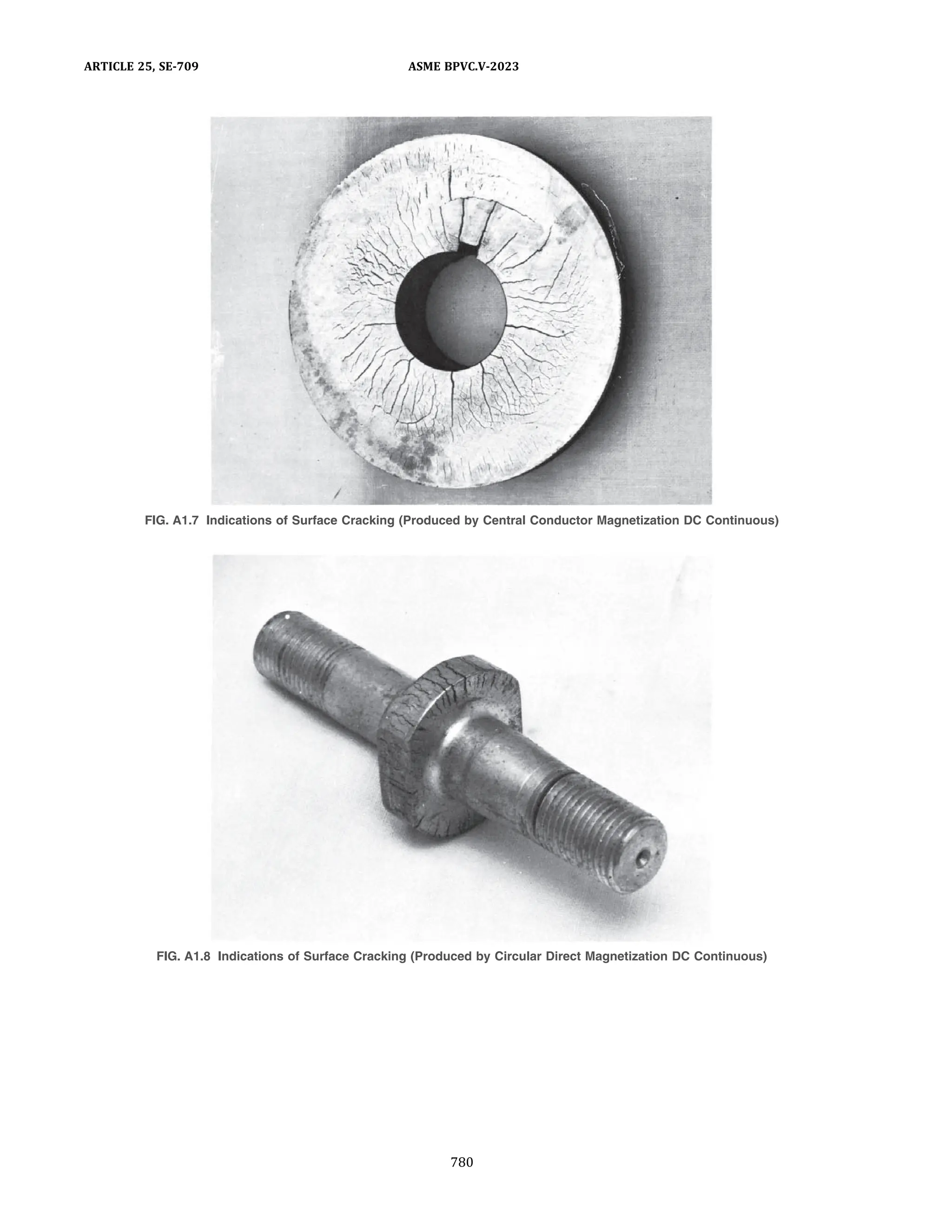 ARTICLE 25, SE-709 ASME BPVC.V-2023

FIG. A1.7 Indications of Surface Cracking (Produced by Central Conductor Magnetization DC Continuous)

FIG. A1.8 Indications of Surface Cracking (Produced by Circular Direct Magnetization DC Continuous)

780