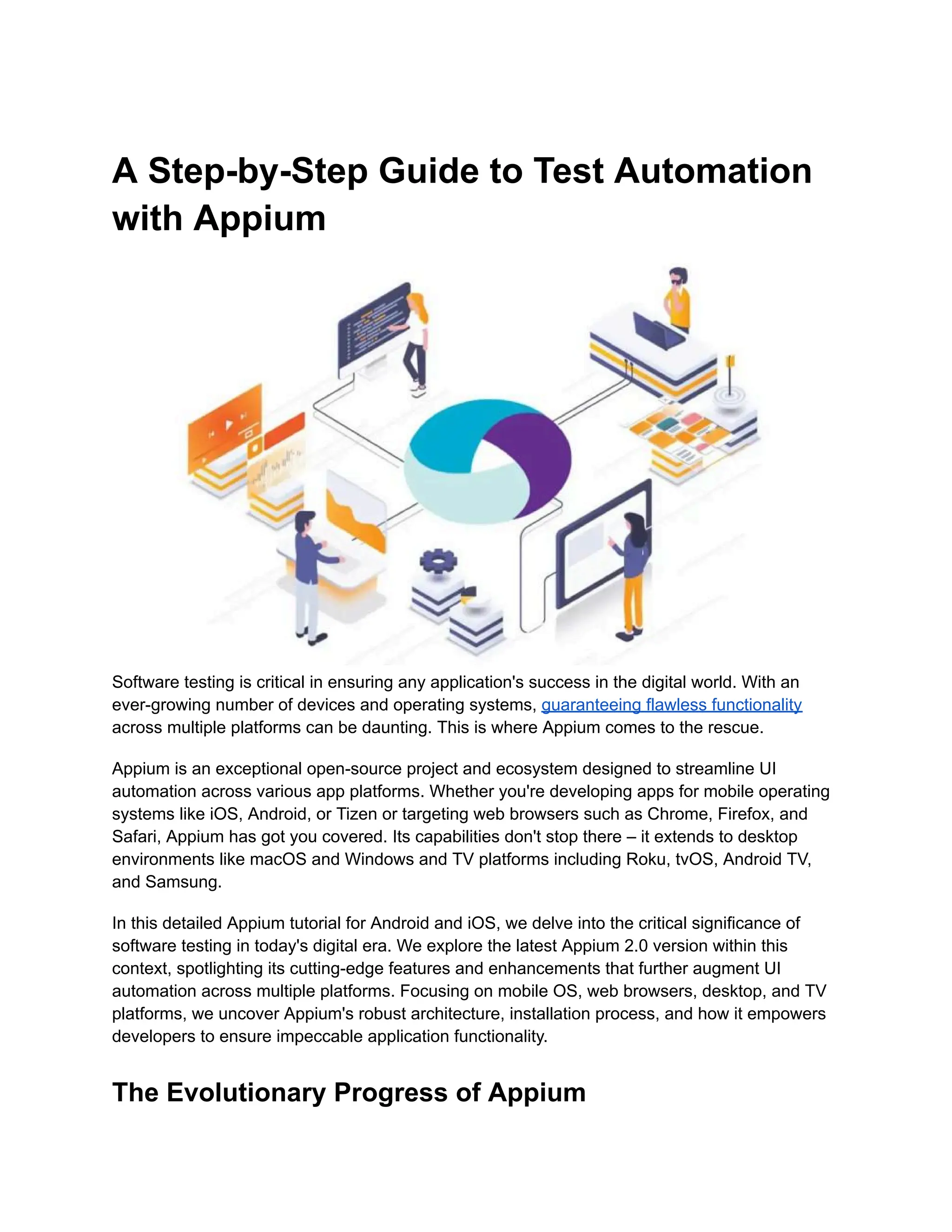 A Step-by-Step Guide to Test Automation with Appium

Software testing is critical in ensuring any application's success in the digital world. With an ever-growing number of devices and operating systems, guaranteeing flawless functionality across multiple platforms can be daunting. This is where Appium comes to the rescue.

Appium is an exceptional open-source project and ecosystem designed to streamline UI automation across various app platforms. Whether you're developing apps for mobile operating systems like iOS, Android, or Tizen or targeting web browsers such as Chrome, Firefox, and Safari, Appium has got you covered. Its capabilities don't stop there – it extends to desktop environments like macOS and Windows and TV platforms including Roku, tvOS, Android TV, and Samsung.

In this detailed Appium tutorial for Android and iOS, we delve into the critical significance of software testing in today's digital era. We explore the latest Appium 2.0 version within this context, spotlighting its cutting-edge features and enhancements that further augment UI automation across multiple platforms. Focusing on mobile OS, web browsers, desktop, and TV platforms, we uncover Appium's robust architecture, installation process, and how it empowers developers to ensure impeccable application functionality.

The Evolutionary Progress of Appium