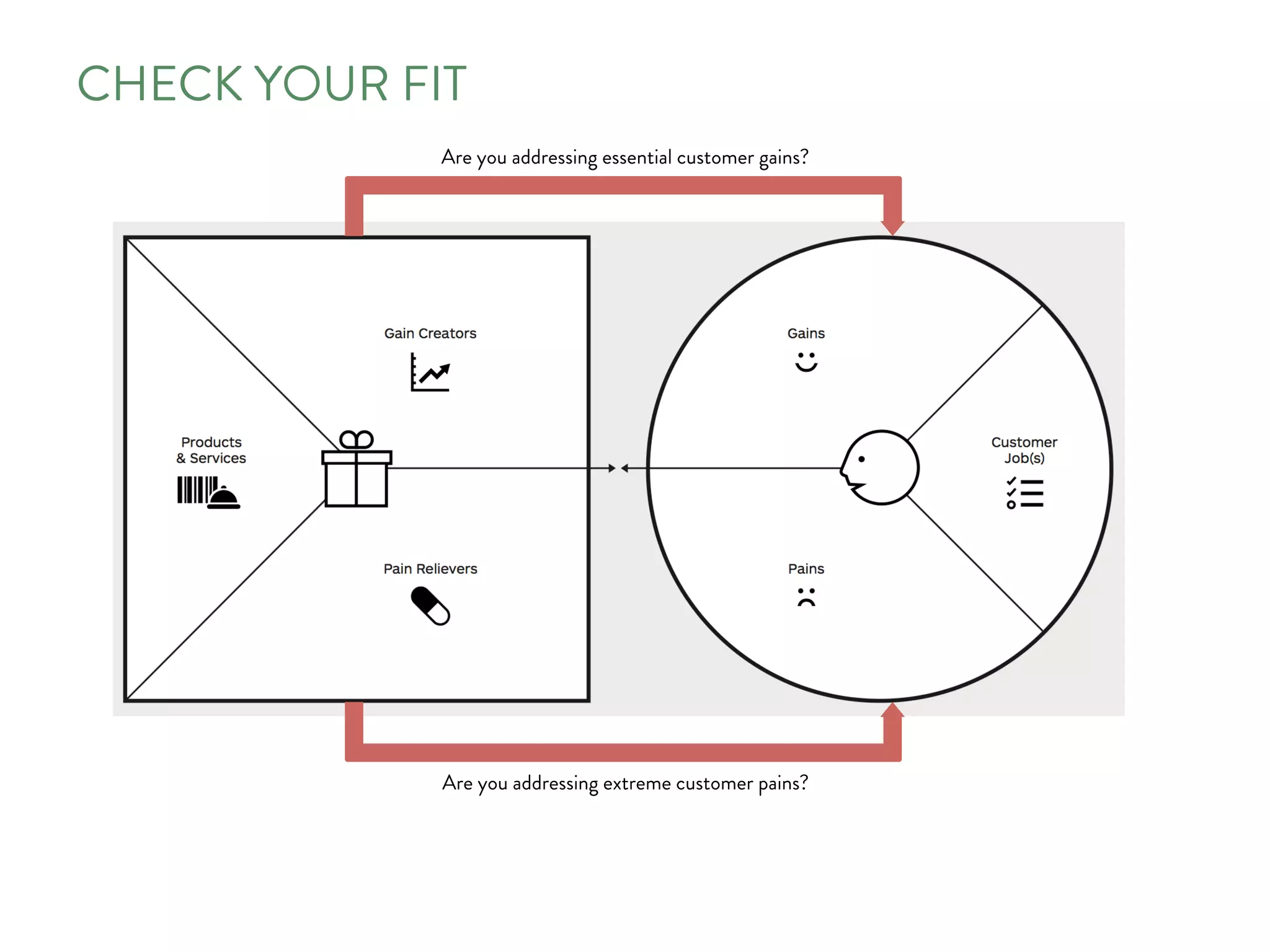 CHECK YOUR FIT

Are you addressing essential customer gains?

Gain Creators

Products & Services

Pain Relievers

Gains

Customer Job(s)

Pains

Are you addressing extreme customer pains?