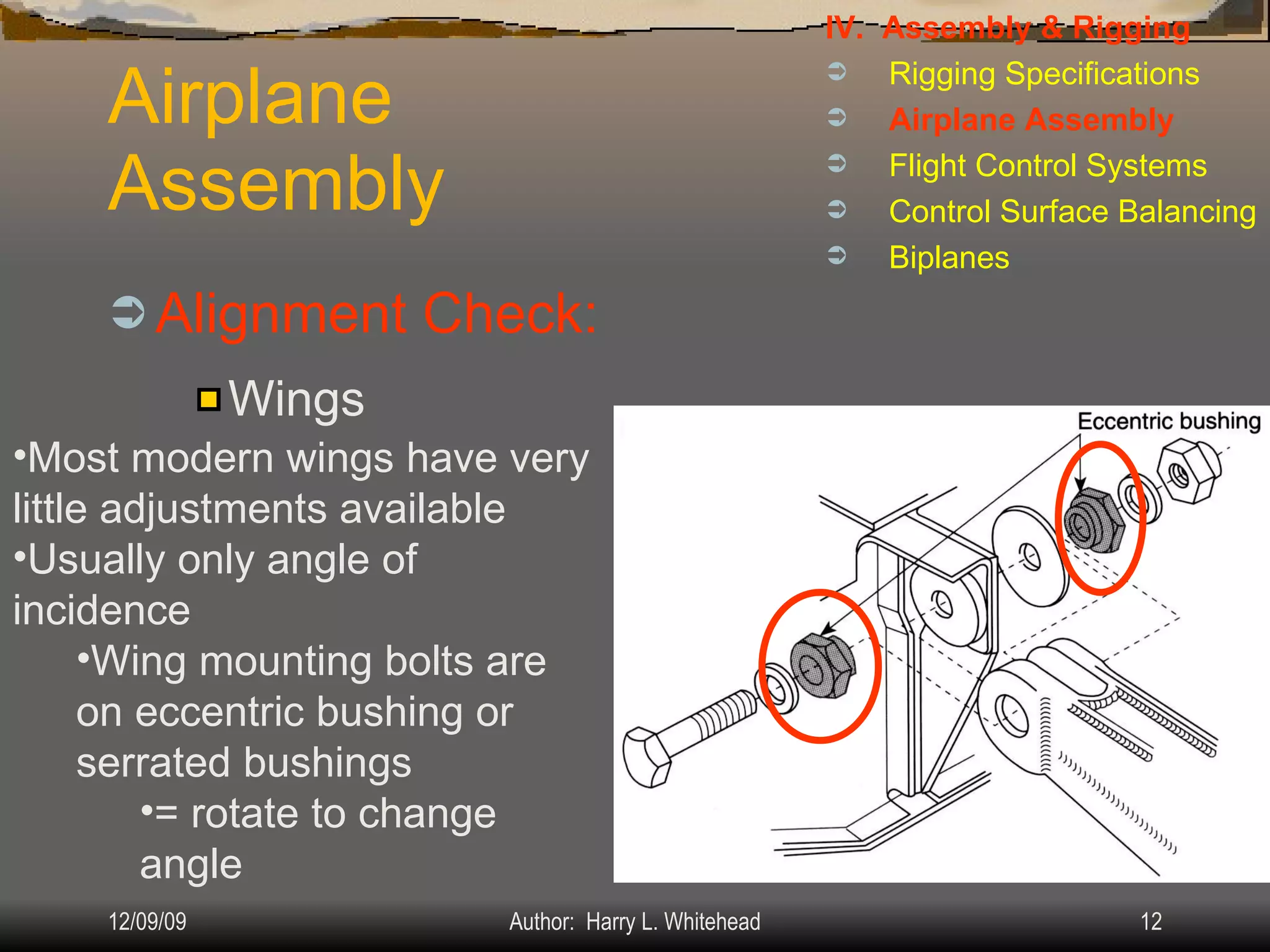 IV. Assembly & Rigging
➲ Rigging Specifications
➲ Airplane Assembly
➲ Flight Control Systems
➲ Control Surface Balancing
➲ Biplanes

Airplane Assembly

➲ Alignment Check:

Wings

•Most modern wings have very little adjustments available
•Usually only angle of incidence
•Wing mounting bolts are on eccentric bushing or serrated bushings
•= rotate to change angle

Eccentric bushing

12/09/09
Author: Harry L. Whitehead
12