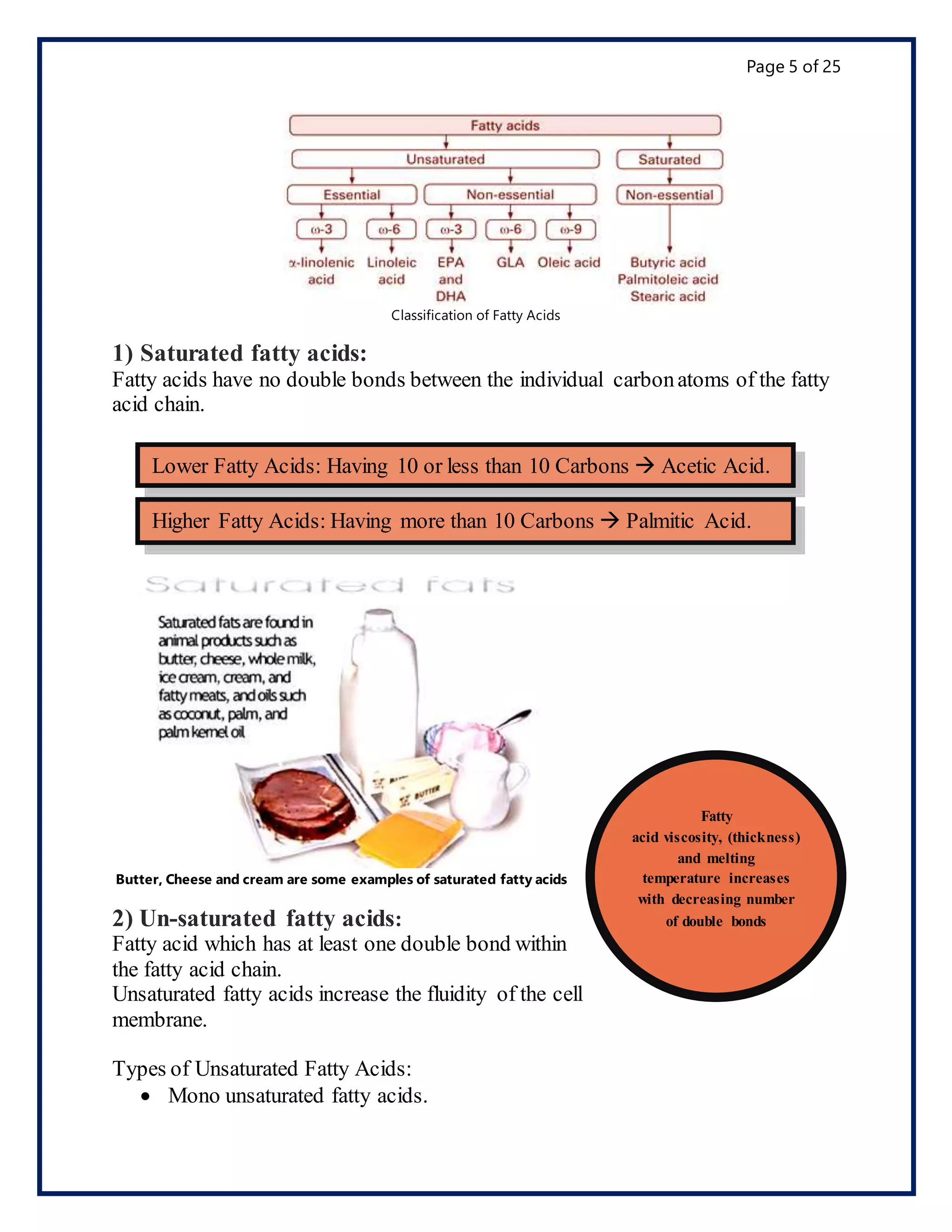 Page 5 of 25

Fatty acids

Unsaturated

Saturated

Essential

Non-essential

Non-essential

ω-3

ω-6

ω-3

ω-6

ω-9

α-linolenic acid

Linoleic acid

EPA and DHA

GLA

Oleic acid

Butyric acid
Palmitoleic acid
Stearic acid

Classification of Fatty Acids

1) Saturated fatty acids:
Fatty acids have no double bonds between the individual carbon atoms of the fatty acid chain.

Lower Fatty Acids: Having 10 or less than 10 Carbons → Acetic Acid.

Higher Fatty Acids: Having more than 10 Carbons → Palmitic Acid.

Saturated fats

Saturated fats are found in animal products such as butter, cheese, whole milk, ice cream, cream, and fatty meats, and oils such as coconut, palm, and palm kernel oil

BUTTER

Butter, Cheese and cream are some examples of saturated fatty acids

Fatty acid viscosity, (thickness) and melting temperature increases with decreasing number of double bonds

2) Un-saturated fatty acids:
Fatty acid which has at least one double bond within the fatty acid chain.
Unsaturated fatty acids increase the fluidity of the cell membrane.

Types of Unsaturated Fatty Acids:
• Mono unsaturated fatty acids.