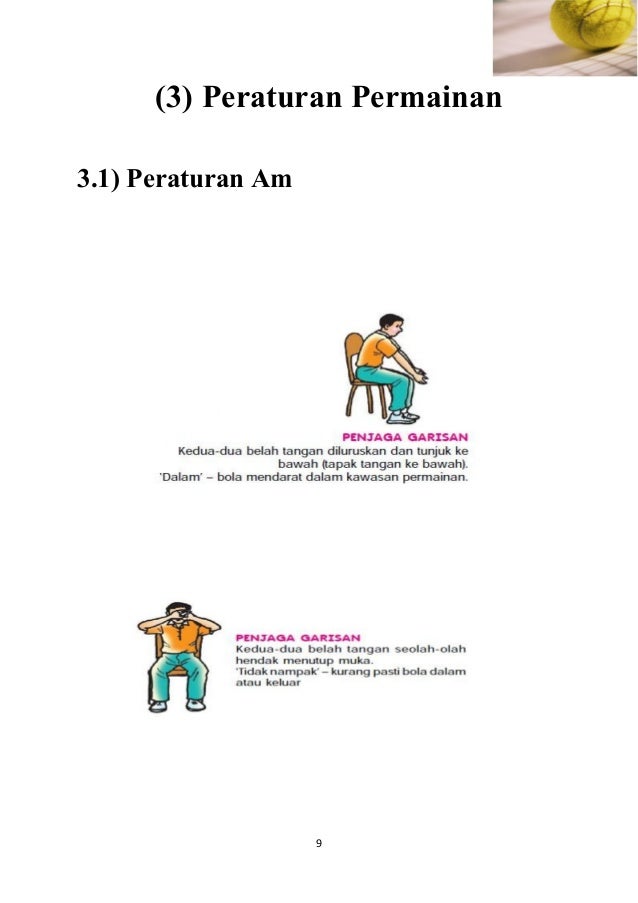 (3) Peraturan Permainan

3.1) Peraturan Am

PENJAGA GARISAN
Kedua-dua belah tangan diluruskan dan tunjuk ke bawah (tapak tangan ke bawah).
'Dalam' – bola mendarat dalam kawasan permainan.

PENJAGA GARISAN
Kedua-dua belah tangan seolah-olah hendak menutup muka.
'Tidak nampak' – kurang pasti bola dalam atau keluar

9