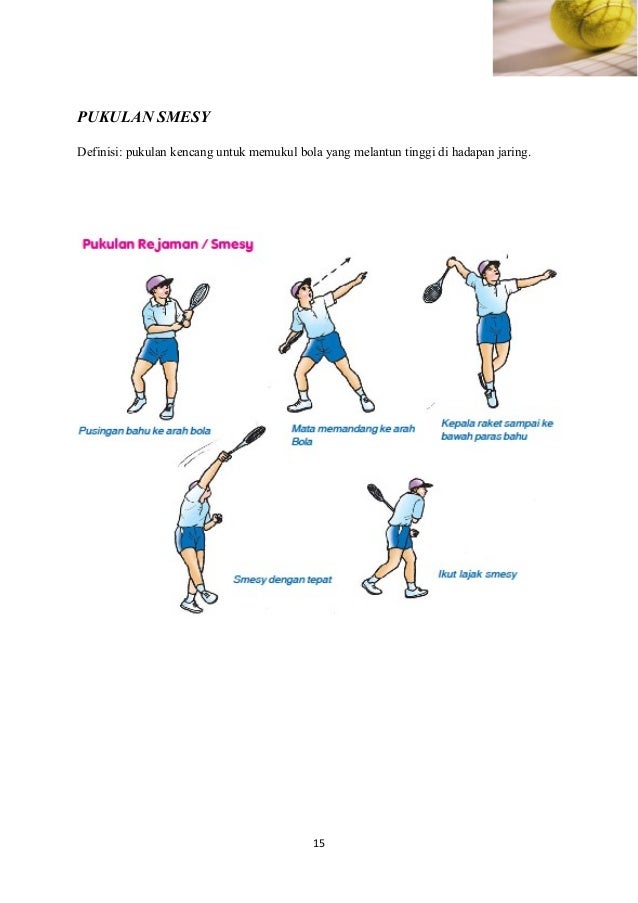 PUKULAN SMESY

Definisi: pukulan kencang untuk memukul bola yang melantun tinggi di hadapan jaring.

Pukulan Rejaman / Smesy

Pusingan bahu ke arah bola

Mata memandang ke arah Bola

Kepala raket sampai ke bawah paras bahu

Smesy dengan tepat

Ikut lajak smesy

15