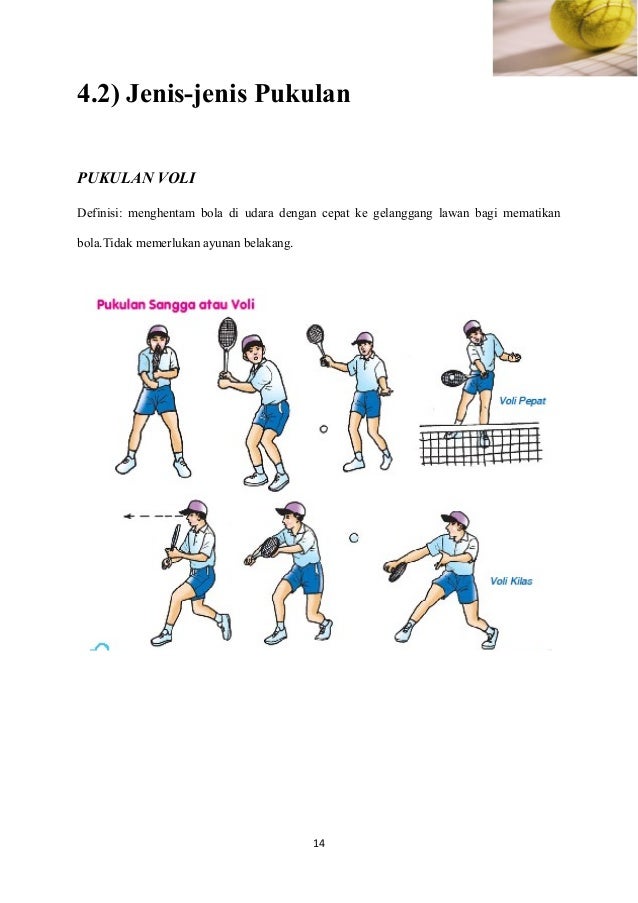 4.2) Jenis-jenis Pukulan

PUKULAN VOLI

Definisi: menghentam bola di udara dengan cepat ke gelanggang lawan bagi mematikan bola.Tidak memerlukan ayunan belakang.

Pukulan Sangga atau Voli

Voli Pepat

Voli Kilas

14