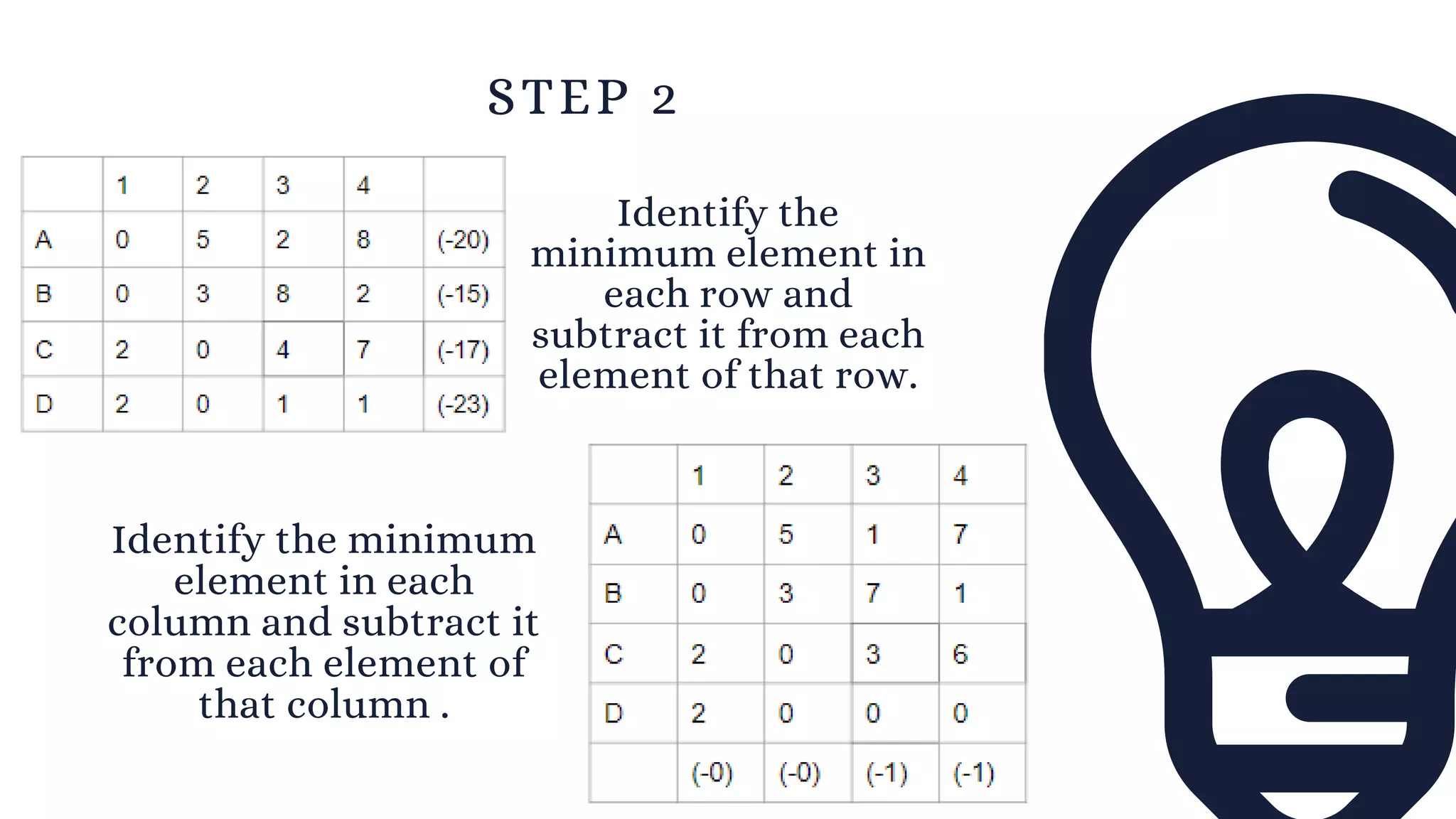 STEP 2

|   | 1 | 2 | 3 | 4 |   |
|---|---|---|---|---|---|
| A | 0 | 5 | 2 | 8 | (-20) |
| B | 0 | 3 | 8 | 2 | (-15) |
| C | 2 | 0 | 4 | 7 | (-17) |
| D | 2 | 0 | 1 | 1 | (-23) |

Identify the minimum element in each row and subtract it from each element of that row.

Identify the minimum element in each column and subtract it from each element of that column .

|   | 1 | 2 | 3 | 4 |
|---|---|---|---|---|
| A | 0 | 5 | 1 | 7 |
| B | 0 | 3 | 7 | 1 |
| C | 2 | 0 | 3 | 6 |
| D | 2 | 0 | 0 | 0 |
|   | (-0) | (-0) | (-1) | (-1) |