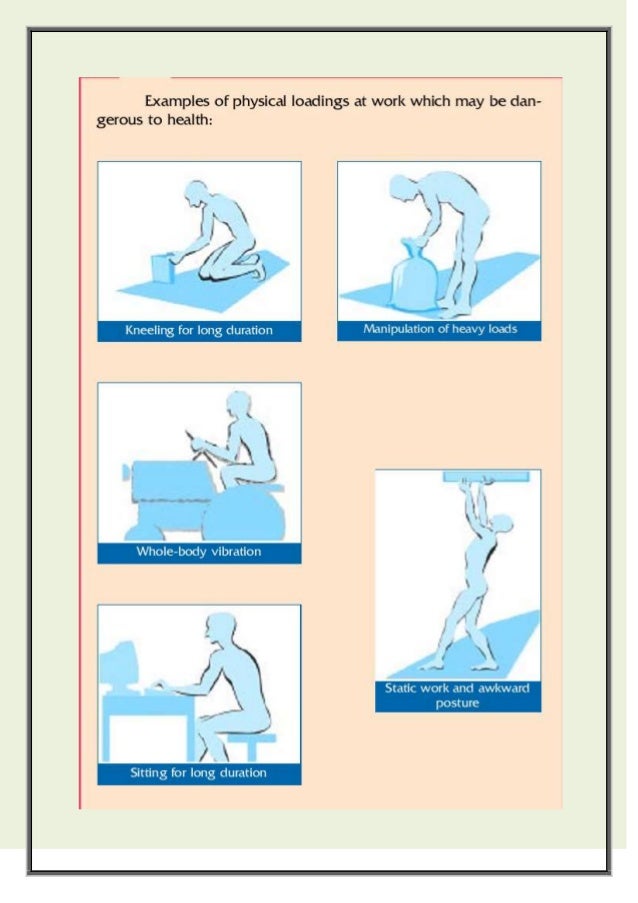 Examples of physical loadings at work which may be dangerous to health:

Kneeling for long duration

Manipulation of heavy loads

Whole-body vibration

Static work and awkward posture

Sitting for long duration