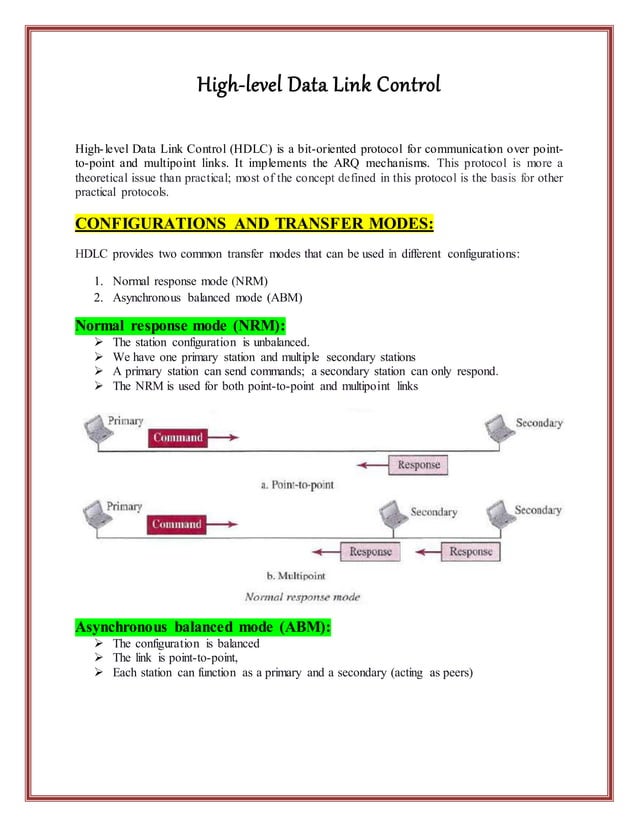 High-level Data Link Control

High-level Data Link Control (HDLC) is a bit-oriented protocol for communication over point-to-point and multipoint links. It implements the ARQ mechanisms. This protocol is more a theoretical issue than practical; most of the concept defined in this protocol is the basis for other practical protocols.

CONFIGURATIONS AND TRANSFER MODES:

HDLC provides two common transfer modes that can be used in different configurations:

1. Normal response mode (NRM)
2. Asynchronous balanced mode (ABM)

Normal response mode (NRM):
➢ The station configuration is unbalanced.
➢ We have one primary station and multiple secondary stations
➢ A primary station can send commands; a secondary station can only respond.
➢ The NRM is used for both point-to-point and multipoint links

Primary
Command
Secondary
Response
a. Point-to-point
Primary
Command
Secondary
Secondary
Response
Response
b. Multipoint
Normal response mode

Asynchronous balanced mode (ABM):
➢ The configuration is balanced
➢ The link is point-to-point,
➢ Each station can function as a primary and a secondary (acting as peers)