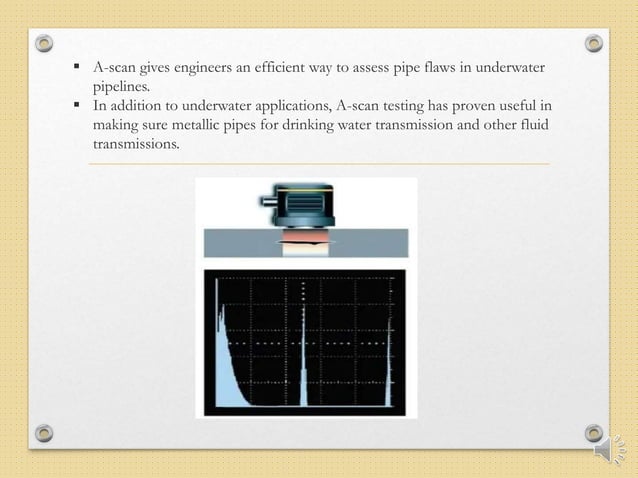 ▪ A-scan gives engineers an efficient way to assess pipe flaws in underwater pipelines.
▪ In addition to underwater applications, A-scan testing has proven useful in making sure metallic pipes for drinking water transmission and other fluid transmissions.