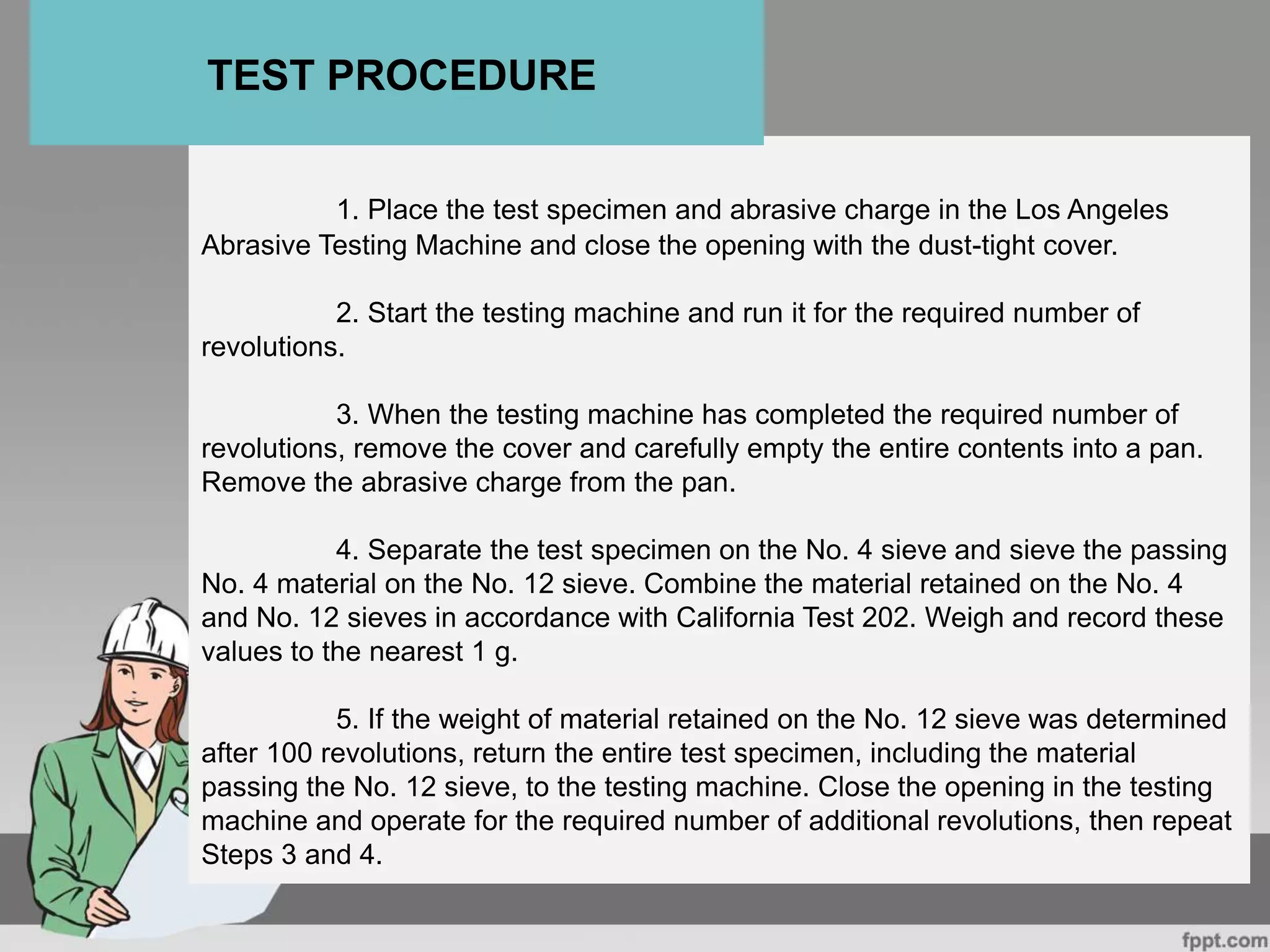 TEST PROCEDURE

1. Place the test specimen and abrasive charge in the Los Angeles Abrasive Testing Machine and close the opening with the dust-tight cover.

2. Start the testing machine and run it for the required number of revolutions.

3. When the testing machine has completed the required number of revolutions, remove the cover and carefully empty the entire contents into a pan. Remove the abrasive charge from the pan.

4. Separate the test specimen on the No. 4 sieve and sieve the passing No. 4 material on the No. 12 sieve. Combine the material retained on the No. 4 and No. 12 sieves in accordance with California Test 202. Weigh and record these values to the nearest 1 g.

5. If the weight of material retained on the No. 12 sieve was determined after 100 revolutions, return the entire test specimen, including the material passing the No. 12 sieve, to the testing machine. Close the opening in the testing machine and operate for the required number of additional revolutions, then repeat Steps 3 and 4.

fppt.com