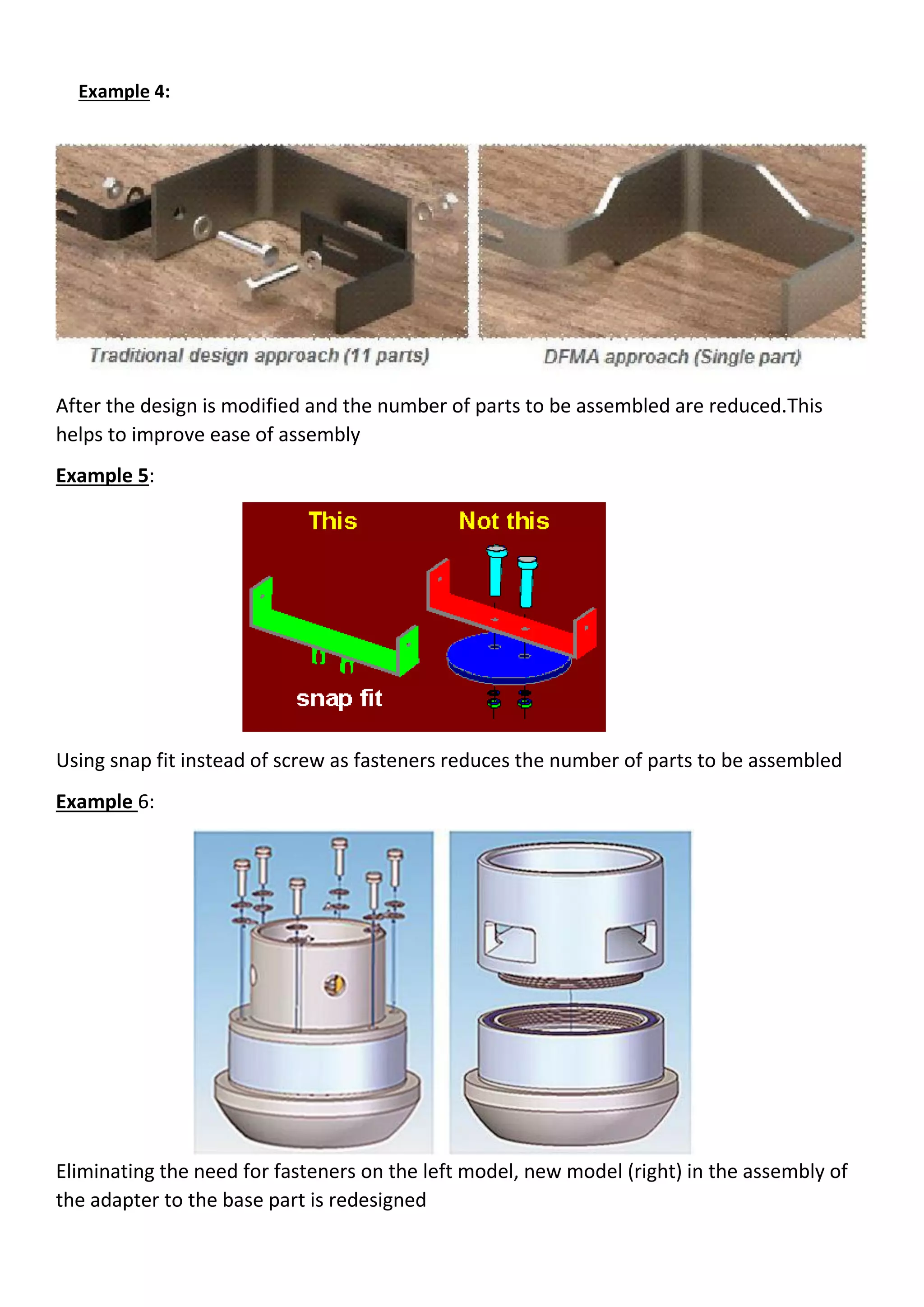 Example 4:

Traditional design approach (11 parts)

DFMA approach (Single part)

After the design is modified and the number of parts to be assembled are reduced.This helps to improve ease of assembly

Example 5:

This

Not this

snap fit

Using snap fit instead of screw as fasteners reduces the number of parts to be assembled

Example 6:

Eliminating the need for fasteners on the left model, new model (right) in the assembly of the adapter to the base part is redesigned