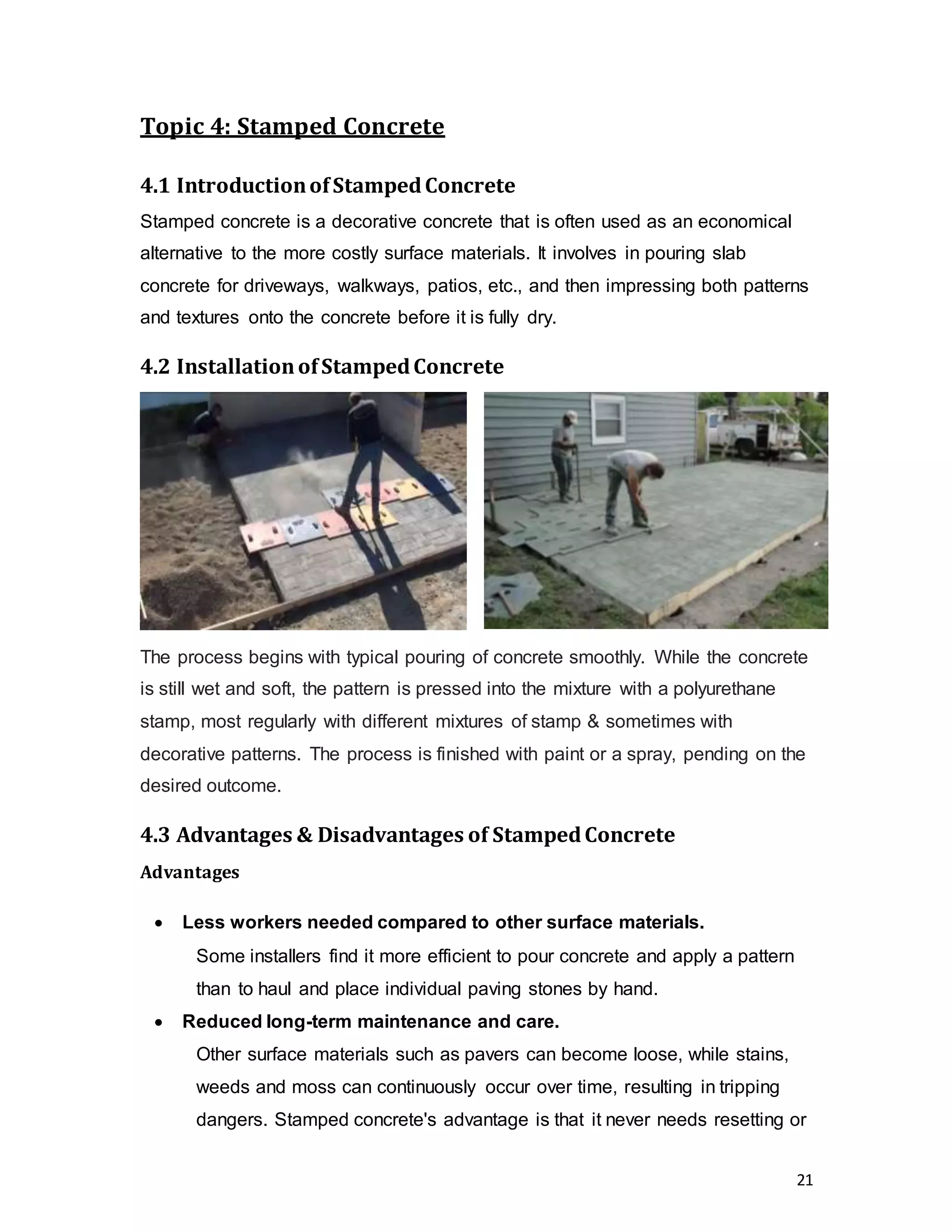 Topic 4: Stamped Concrete

4.1 Introduction of Stamped Concrete

Stamped concrete is a decorative concrete that is often used as an economical alternative to the more costly surface materials. It involves in pouring slab concrete for driveways, walkways, patios, etc., and then impressing both patterns and textures onto the concrete before it is fully dry.

4.2 Installation of Stamped Concrete

The process begins with typical pouring of concrete smoothly. While the concrete is still wet and soft, the pattern is pressed into the mixture with a polyurethane stamp, most regularly with different mixtures of stamp & sometimes with decorative patterns. The process is finished with paint or a spray, pending on the desired outcome.

4.3 Advantages & Disadvantages of Stamped Concrete

Advantages

• Less workers needed compared to other surface materials.
Some installers find it more efficient to pour concrete and apply a pattern than to haul and place individual paving stones by hand.

• Reduced long-term maintenance and care.
Other surface materials such as pavers can become loose, while stains, weeds and moss can continuously occur over time, resulting in tripping dangers. Stamped concrete's advantage is that it never needs resetting or

21