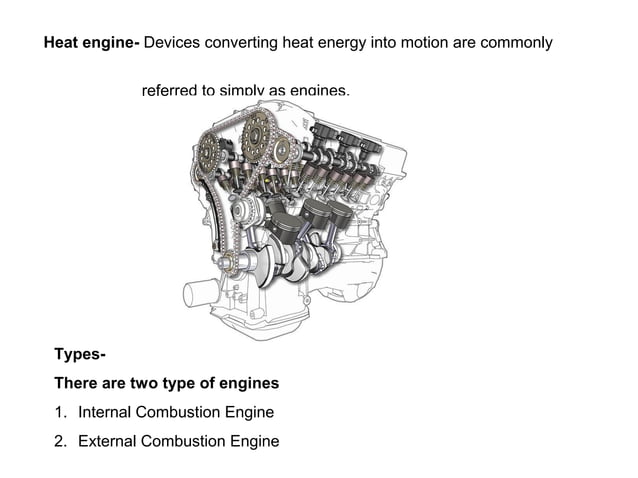 **Heat engine-** Devices converting heat energy into motion are commonly referred to simply as engines.

**Types-**

**There are two type of engines**

1. Internal Combustion Engine
2. External Combustion Engine