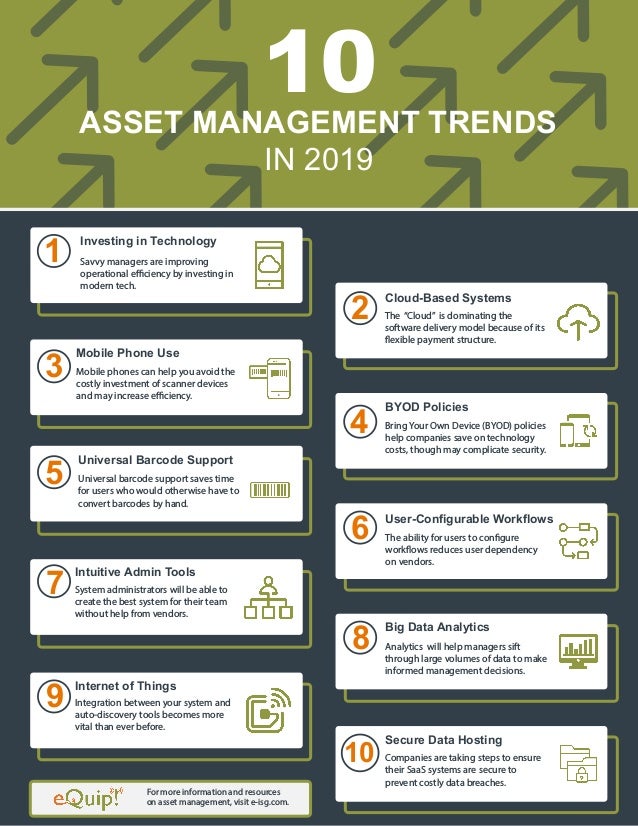 10
ASSET MANAGEMENT TRENDS
IN 2019

1
Investing in Technology
Savvy managers are improving operational efficiency by investing in modern tech.

2
Cloud-Based Systems
The "Cloud" is dominating the software delivery model because of its flexible payment structure.

3
Mobile Phone Use
Mobile phones can help you avoid the costly investment of scanner devices and may increase efficiency.

4
BYOD Policies
Bring Your Own Device (BYOD) policies help companies save on technology costs, though may complicate security.

5
Universal Barcode Support
Universal barcode support saves time for users who would otherwise have to convert barcodes by hand.

6
User-Configurable Workflows
The ability for users to configure workflows reduces user dependency on vendors.

7
Intuitive Admin Tools
System administrators will be able to create the best system for their team without help from vendors.

8
Big Data Analytics
Analytics will help managers sift through large volumes of data to make informed management decisions.

9
Internet of Things
Integration between your system and auto-discovery tools becomes more vital than ever before.

10
Secure Data Hosting
Companies are taking steps to ensure their SaaS systems are secure to prevent costly data breaches.

eQuip!
For more information and resources on asset management, visit e-isg.com.