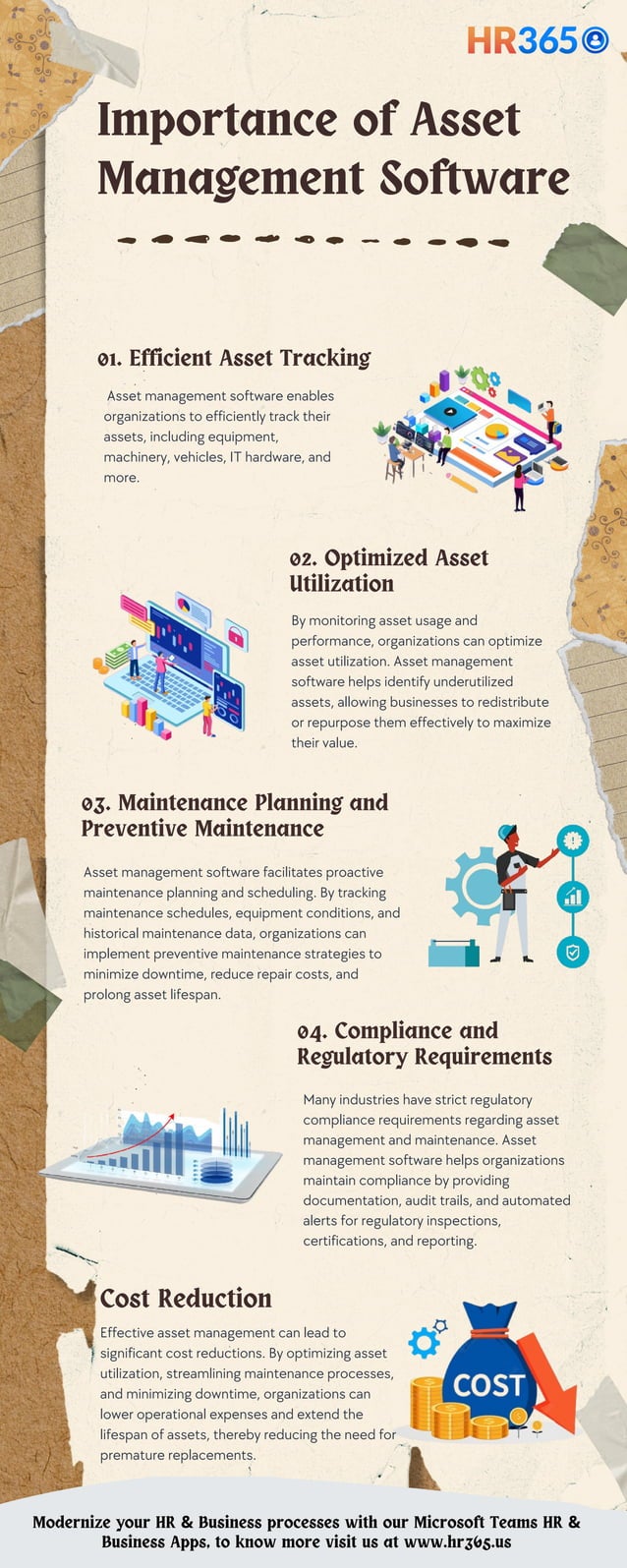 HR365

Importance of Asset Management Software

01. Efficient Asset Tracking

Asset management software enables organizations to efficiently track their assets, including equipment, machinery, vehicles, IT hardware, and more.

02. Optimized Asset Utilization

By monitoring asset usage and performance, organizations can optimize asset utilization. Asset management software helps identify underutilized assets, allowing businesses to redistribute or repurpose them effectively to maximize their value.

03. Maintenance Planning and Preventive Maintenance

Asset management software facilitates proactive maintenance planning and scheduling. By tracking maintenance schedules, equipment conditions, and historical maintenance data, organizations can implement preventive maintenance strategies to minimize downtime, reduce repair costs, and prolong asset lifespan.

04. Compliance and Regulatory Requirements

Many industries have strict regulatory compliance requirements regarding asset management and maintenance. Asset management software helps organizations maintain compliance by providing documentation, audit trails, and automated alerts for regulatory inspections, certifications, and reporting.

Cost Reduction

Effective asset management can lead to significant cost reductions. By optimizing asset utilization, streamlining maintenance processes, and minimizing downtime, organizations can lower operational expenses and extend the lifespan of assets, thereby reducing the need for premature replacements.

COST

Modernize your HR & Business processes with our Microsoft Teams HR & Business Apps, to know more visit us at www.hr365.us